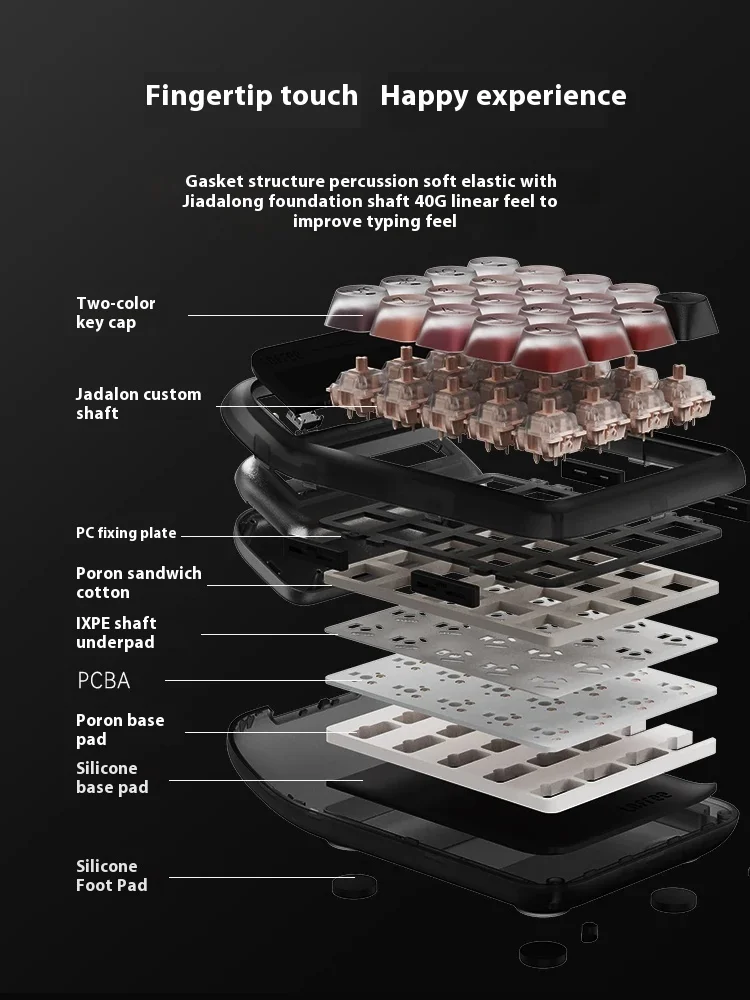 Fingertip touch Happy experience

Gasket structure percussion soft elastic with Jiadalong foundation shaft 40G linear feel to improve typing feel

Two-color key cap

Jadalon custom shaft

PC fixing plate

Poron sandwich cotton

IXPE shaft underpad

PCBA

Poron base pad

Silicone base pad

Silicone Foot Pad