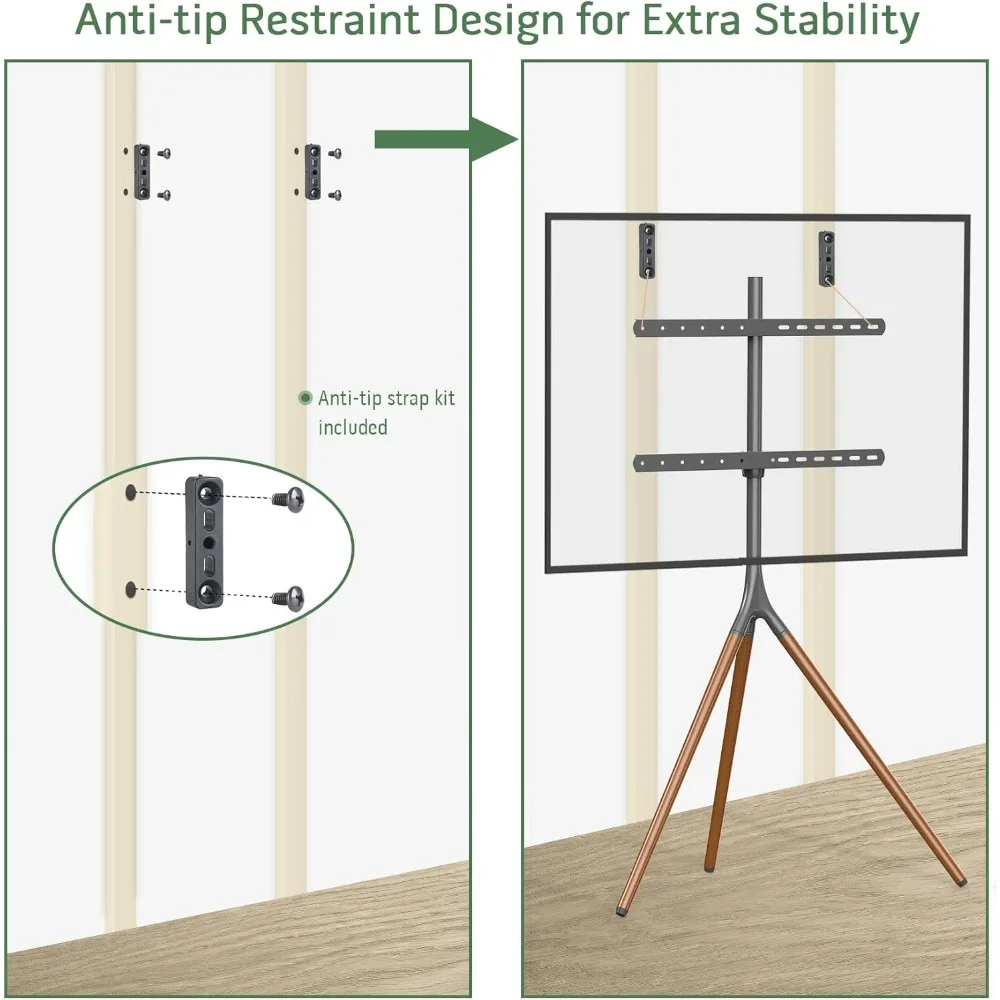 Anti-tip Restraint Design for Extra Stability

Anti-tip strap kit included