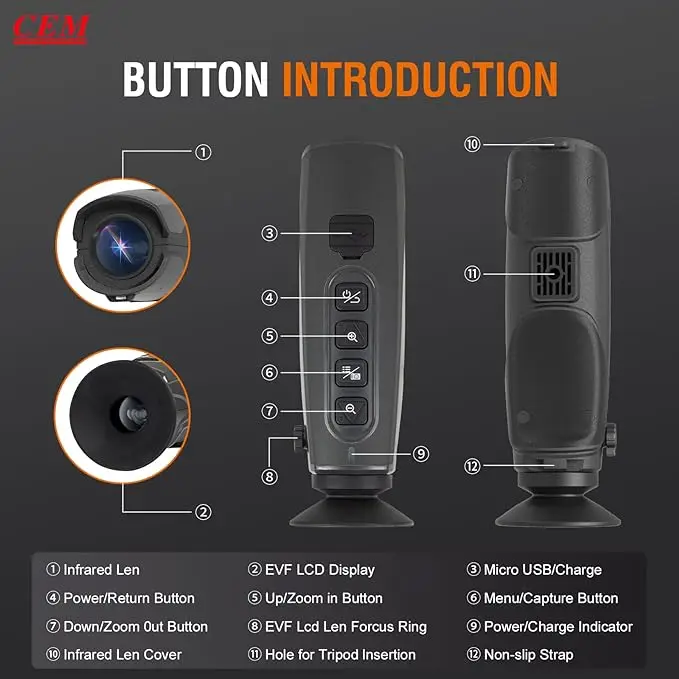 CEM

BUTTON INTRODUCTION

①
③
④
⑤
⑥
⑦
⑧
⑨
②
⑩
⑪
⑫

① Infrared Len
② EVF LCD Display
③ Micro USB/Charge
④ Power/Return Button
⑤ Up/Zoom in Button
⑥ Menu/Capture Button
⑦ Down/Zoom 0ut Button
⑧ EVF Lcd Len Forcus Ring
⑨ Power/Charge Indicator
⑩ Infrared Len Cover
⑪ Hole for Tripod Insertion
⑫ Non-slip Strap