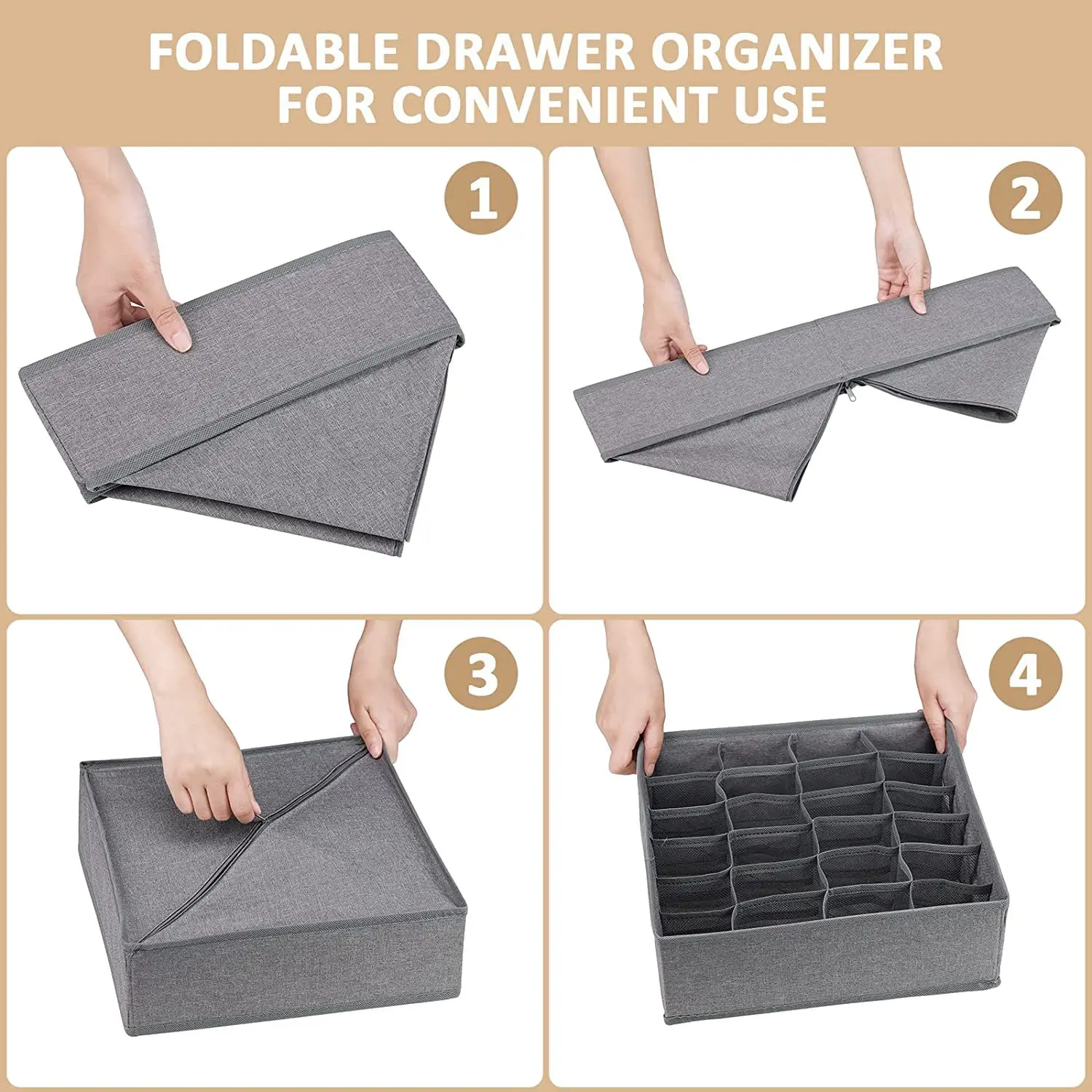 FOLDABLE DRAWER ORGANIZER
FOR CONVENIENT USE

1

2

3

4