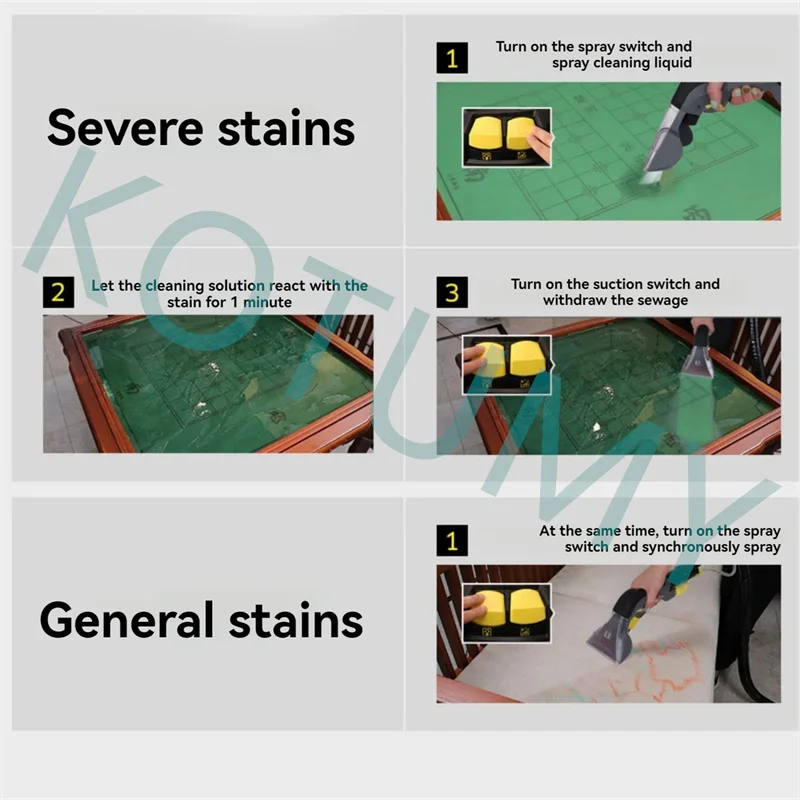 Severe stains

1
Turn on the spray switch and spray cleaning liquid

2
Let the cleaning solution react with the stain for 1 minute

3
Turn on the suction switch and withdraw the sewage

General stains

1
At the same time, turn on the spray switch and synchronously spray

KOTUMY