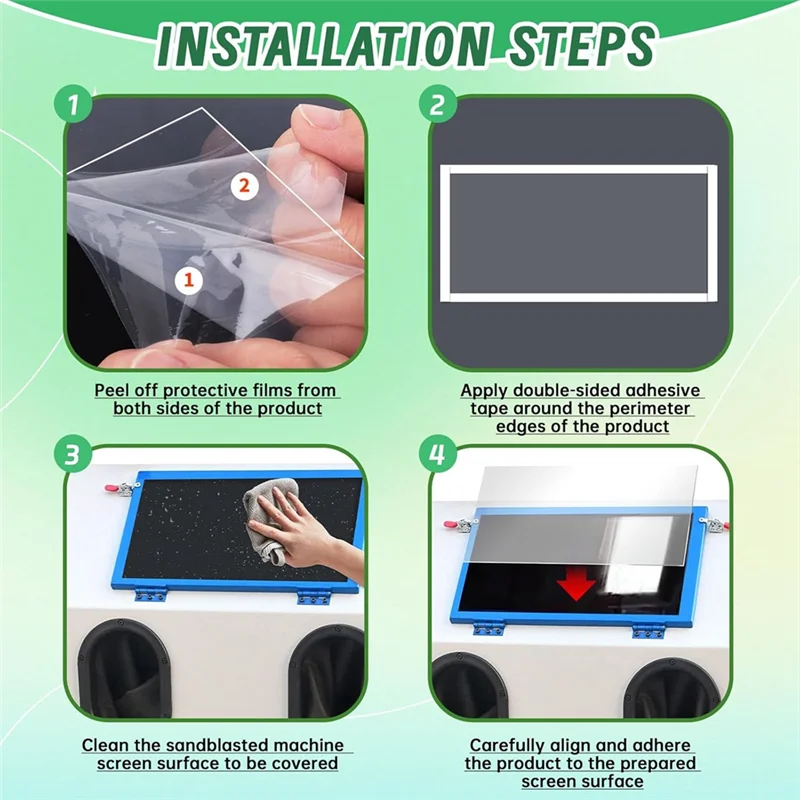 INSTALLATION STEPS

1

2

1

Peel off protective films from both sides of the product

2

Apply double-sided adhesive tape around the perimeter edges of the product

3

Clean the sandblasted machine screen surface to be covered

4

Carefully align and adhere the product to the prepared screen surface