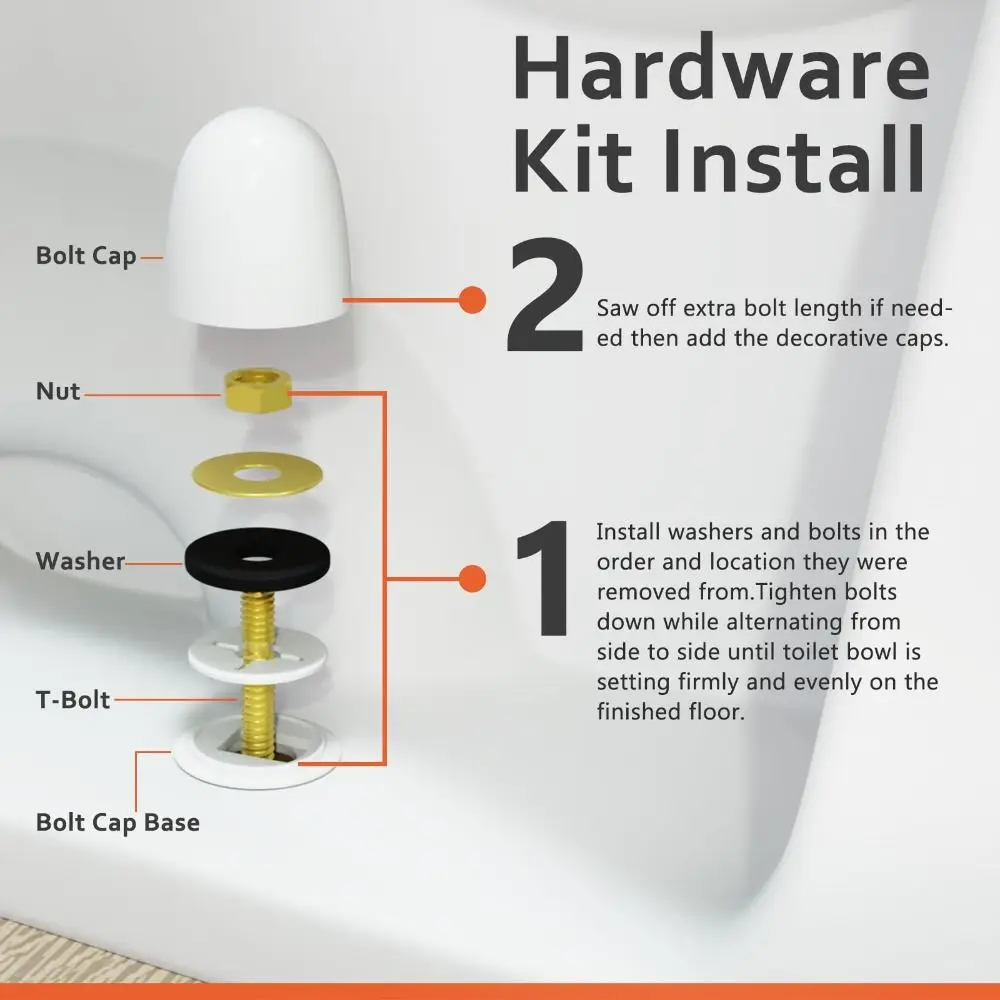 Hardware Kit Install

Bolt Cap

Nut

Washer

T-Bolt

Bolt Cap Base

2 Saw off extra bolt length if needed then add the decorative caps.

1 Install washers and bolts in the order and location they were removed from.Tighten bolts down while alternating from side to side until toilet bowl is setting firmly and evenly on the finished floor.