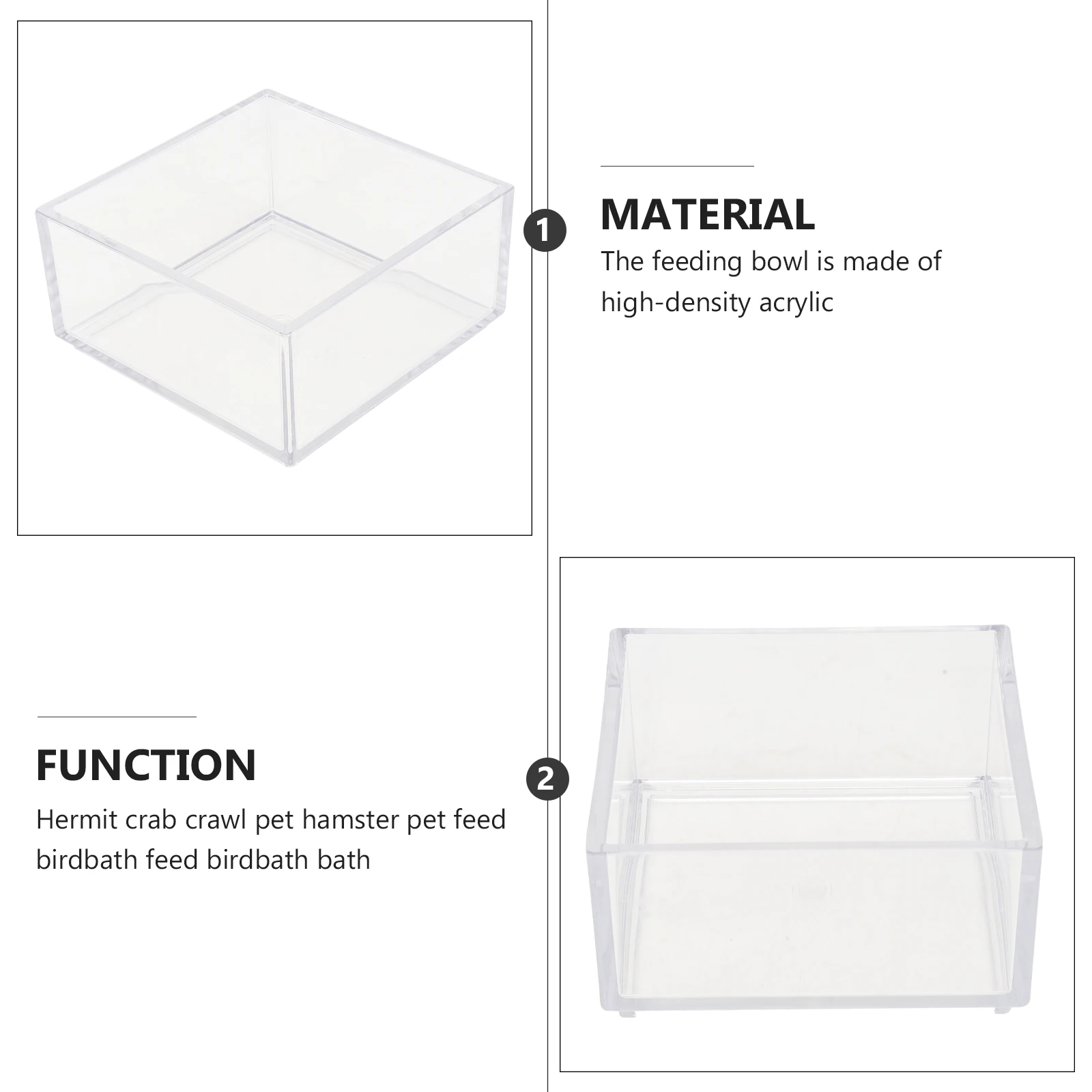 1

MATERIAL

The feeding bowl is made of high-density acrylic

FUNCTION

Hermit crab crawl pet hamster pet feed birdbath feed birdbath bath

2