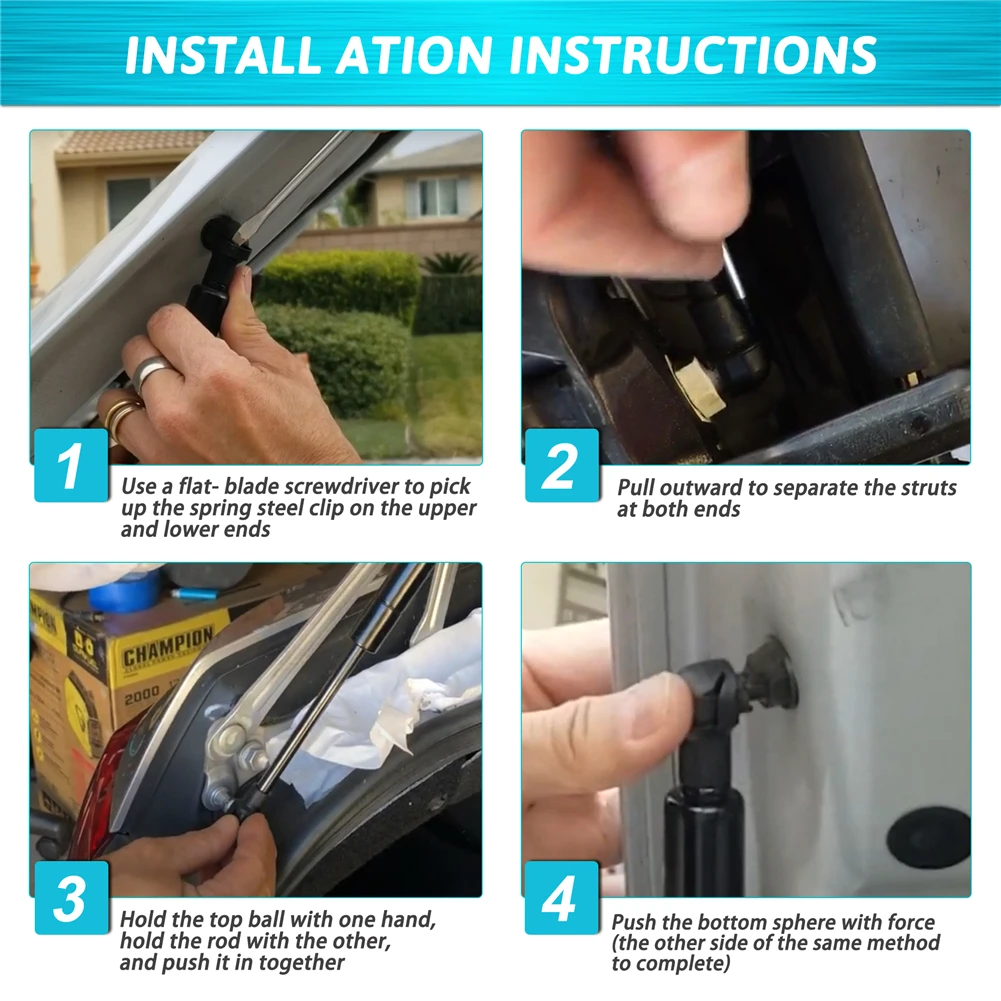 INSTALL ATION INSTRUCTIONS

1
Use a flat- blade screwdriver to pick up the spring steel clip on the upper and lower ends

2
Pull outward to separate the struts at both ends

CHAMPION

2000

3
Hold the top ball with one hand, hold the rod with the other, and push it in together

4
Push the bottom sphere with force (the other side of the same method to complete)