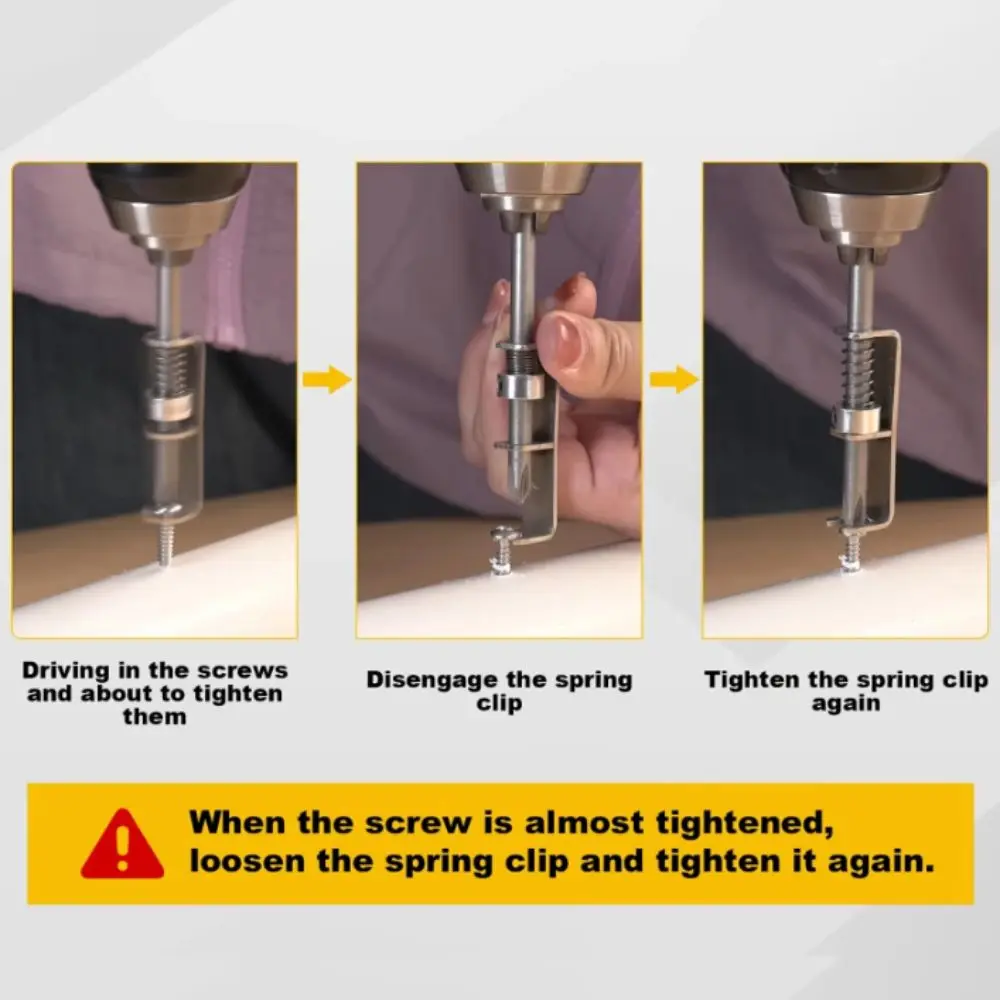 Driving in the screws and about to tighten them

Disengage the spring clip

Tighten the spring clip again

When the screw is almost tightened, loosen the spring clip and tighten it again.