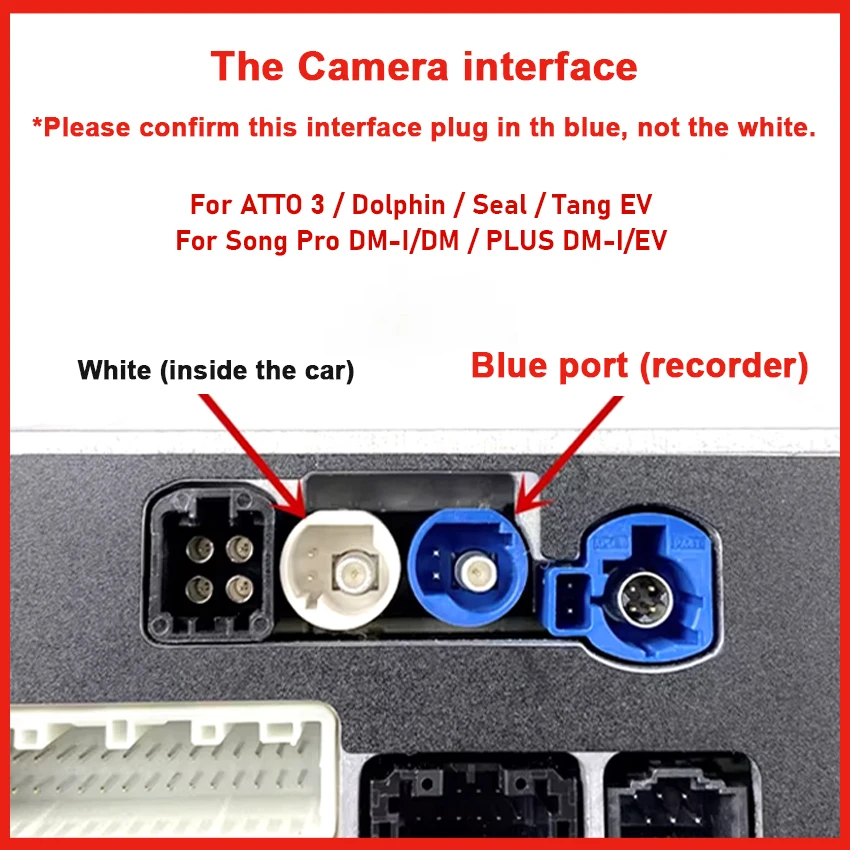 The Camera interface

*Please confirm this interface plug in th blue, not the white.

For ATTO 3 / Dolphin / Seal / Tang EV
For Song Pro DM-I/DM / PLUS DM-I/EV

White (inside the car)

Blue port (recorder)