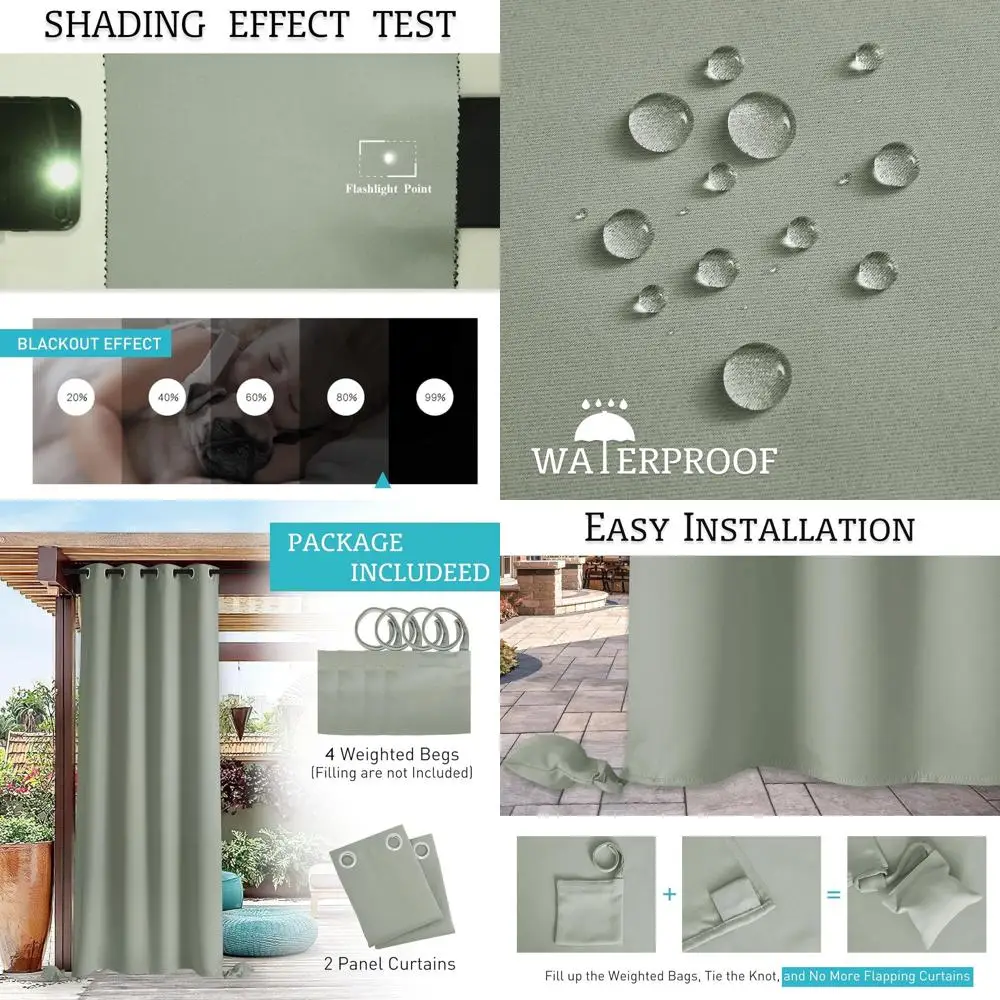 SHADING EFFECT TEST

Flashlight Point

BLACKOUT EFFECT

20%

40%

60%

80%

99%

WATERPROOF

PACKAGE INCLUDEED

4 Weighted Begs
(Filling are not Included)

2 Panel Curtains

EASY INSTALLATION

+

=

Fill up the Weighted Bags, Tie the Knot, and No More Flapping Curtains