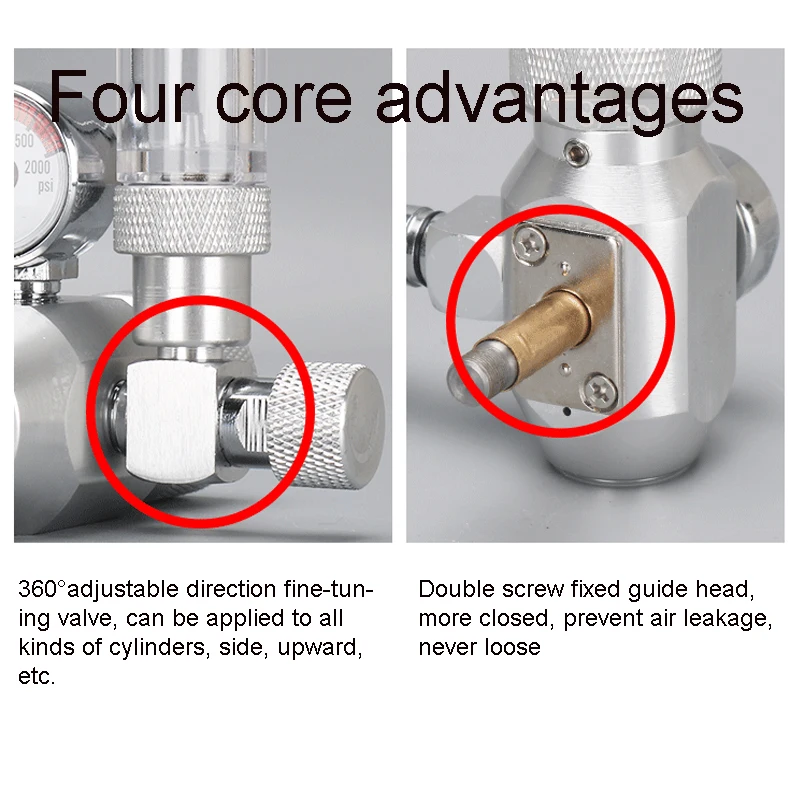 Four core advantages

500
2000
psi

360°adjustable direction fine-tuning valve, can be applied to all kinds of cylinders, side, upward, etc.

Double screw fixed guide head, more closed, prevent air leakage, never loose