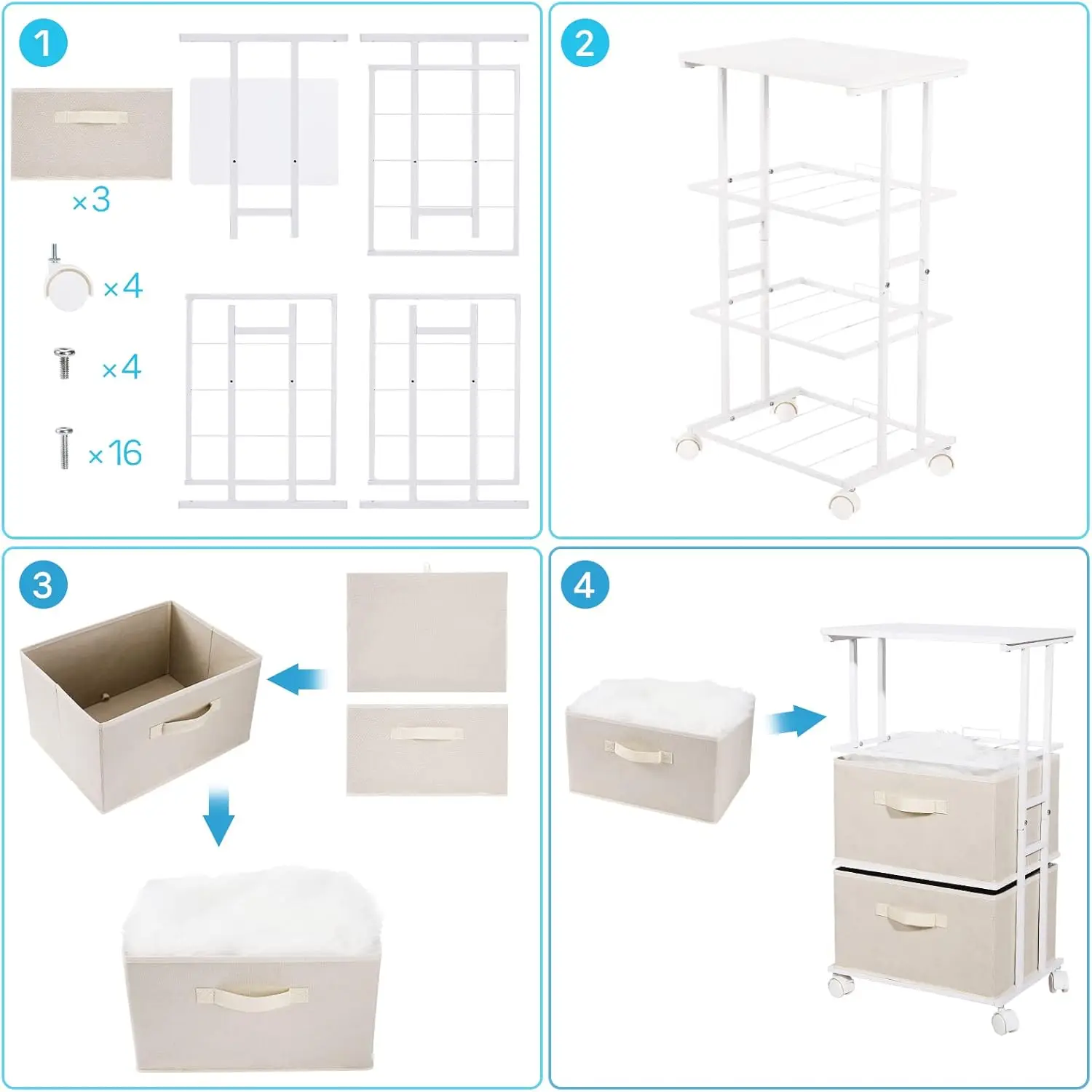 1

×3

×4

×4

×16

2

3

4