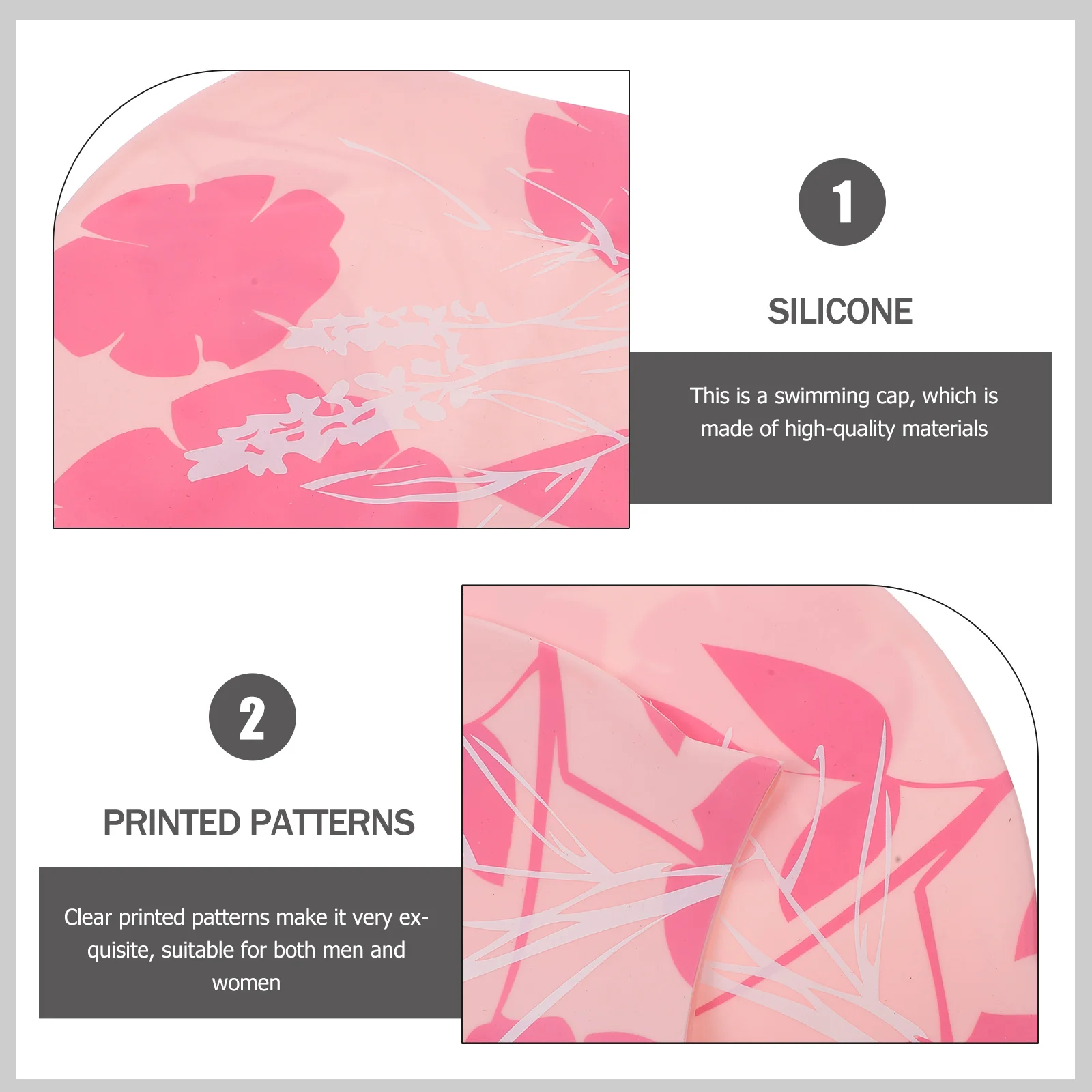 1

SILICONE

This is a swimming cap, which is made of high-quality materials

2

PRINTED PATTERNS

Clear printed patterns make it very exquisite, suitable for both men and women