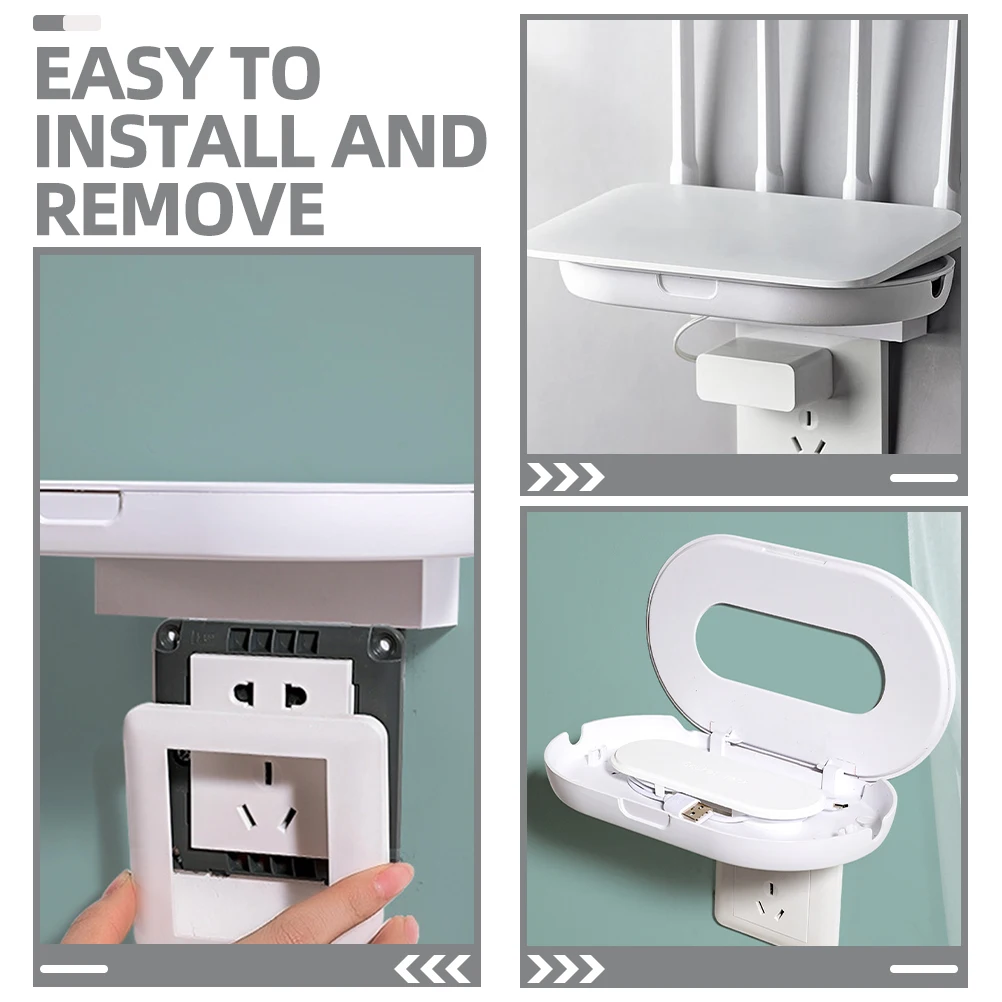 EASY TO INSTALL AND REMOVE