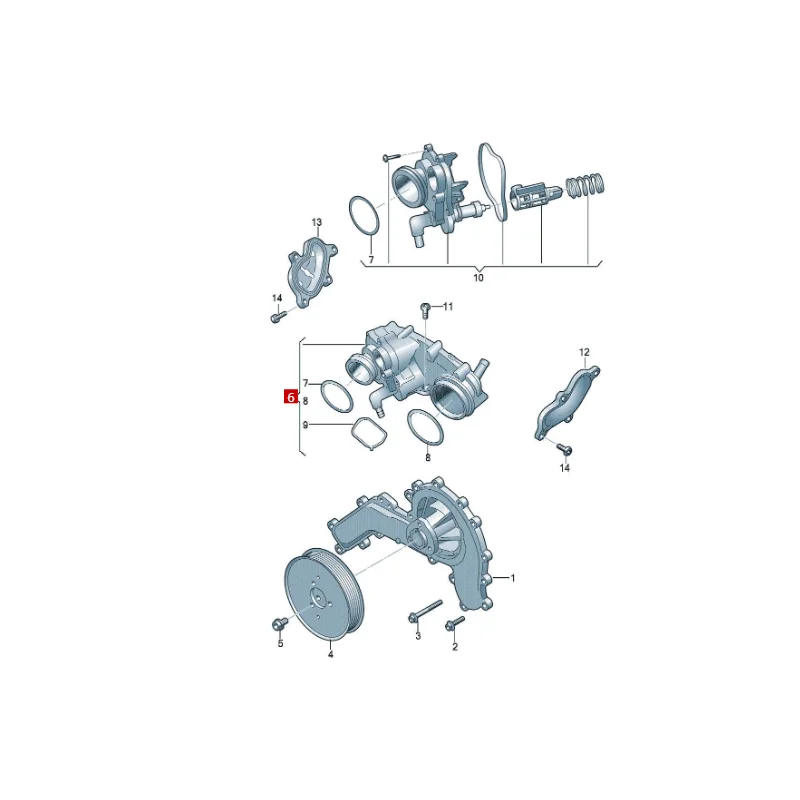 13
7
10
14
11
12
7
6
8
9
8
14
1
5
4
3
2