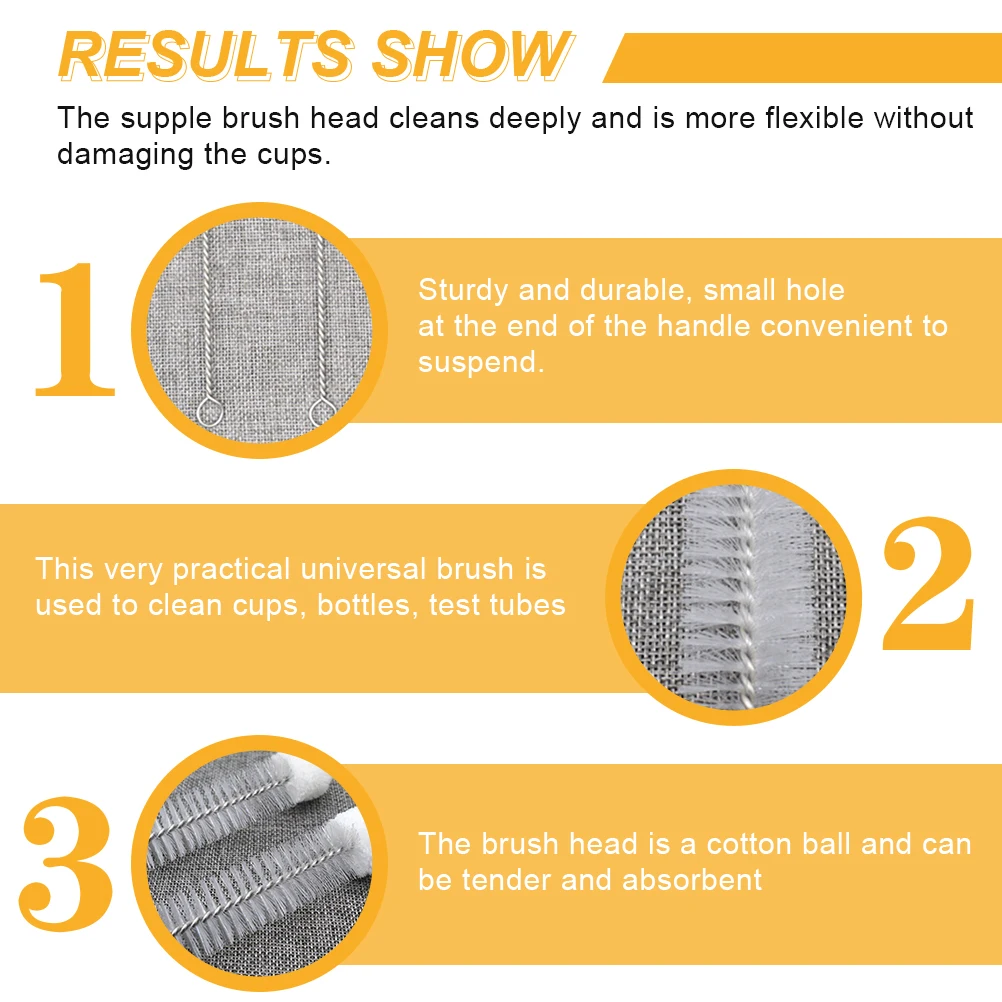 RESULTS SHOW

The supple brush head cleans deeply and is more flexible without damaging the cups.

1

Sturdy and durable, small hole at the end of the handle convenient to suspend.

This very practical universal brush is used to clean cups, bottles, test tubes

2

3

The brush head is a cotton ball and can be tender and absorbent