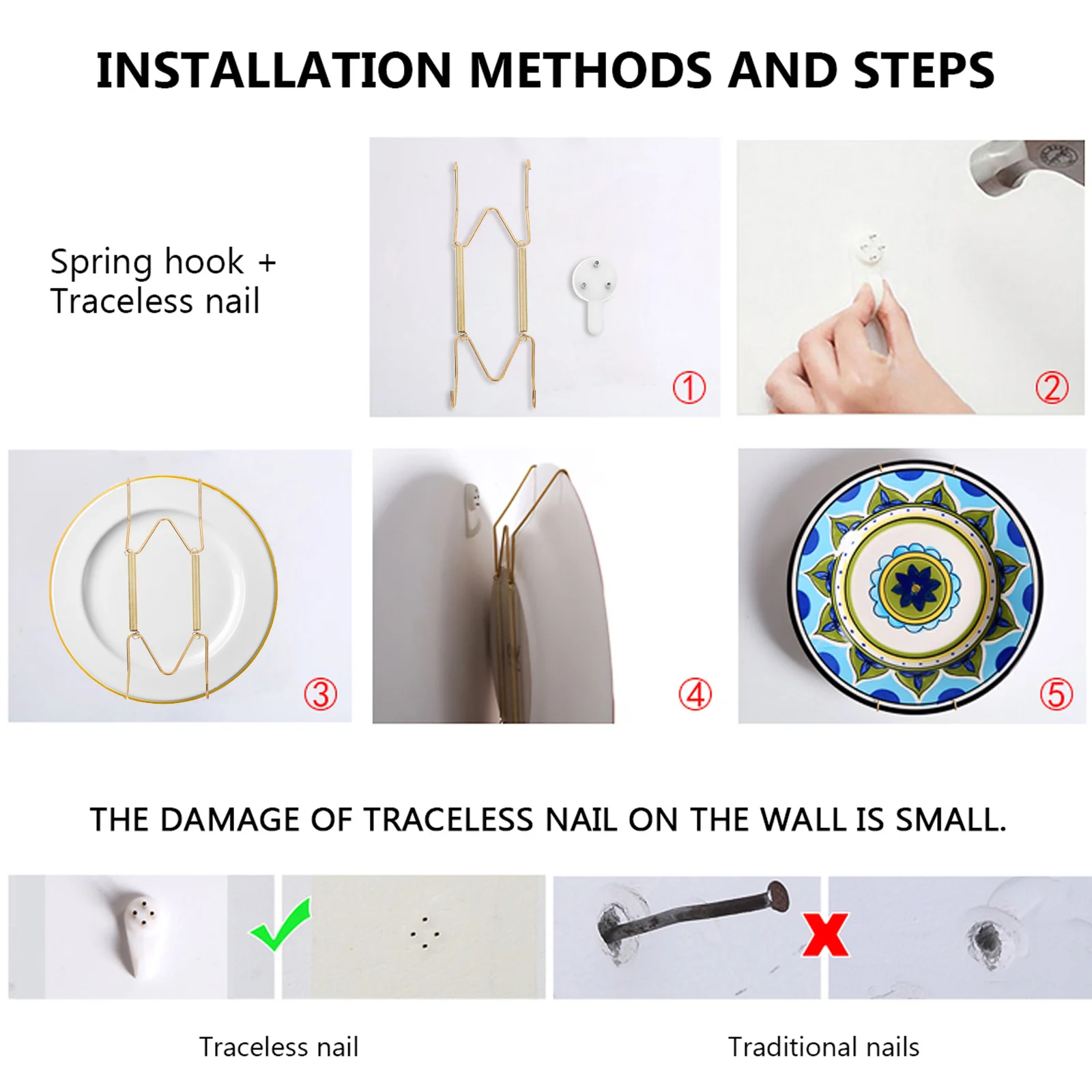 INSTALLATION METHODS AND STEPS

Spring hook + Traceless nail

①

②

③

④

⑤

THE DAMAGE OF TRACELESS NAIL ON THE WALL IS SMALL.

Traceless nail

Traditional nails