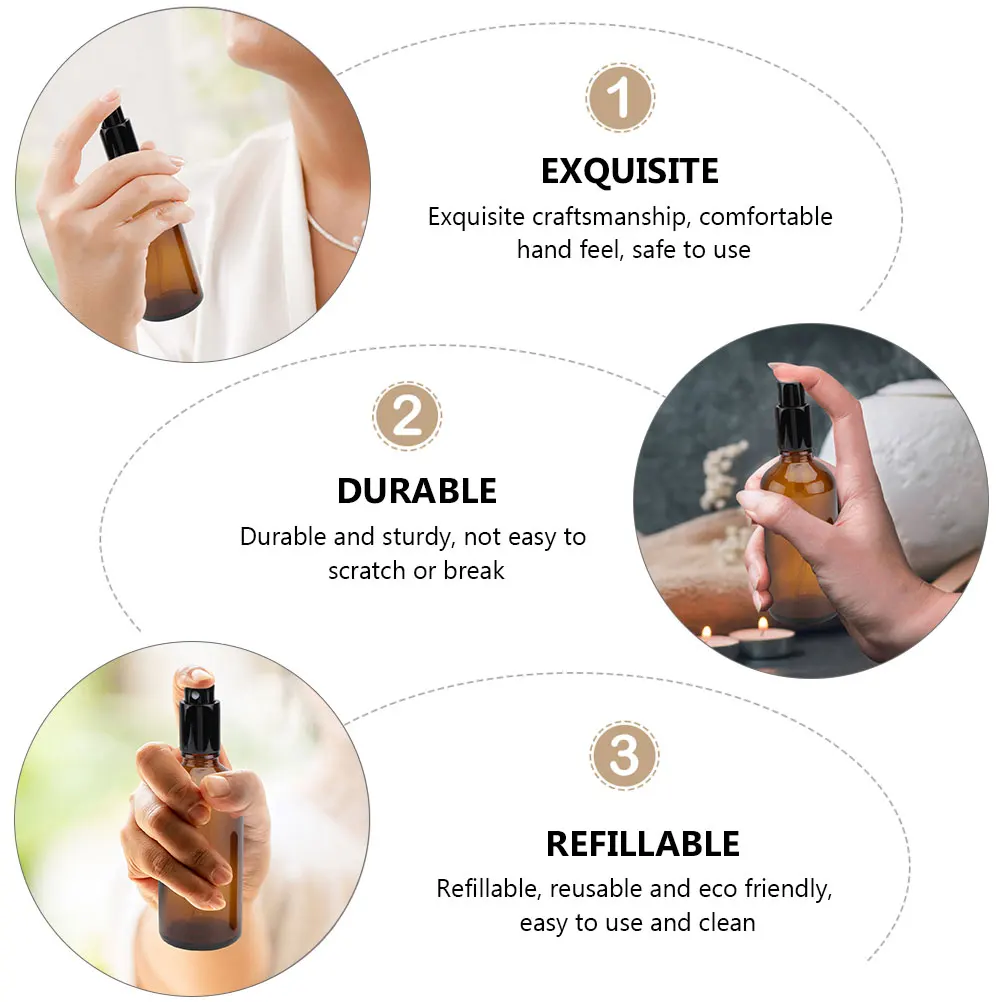 1

EXQUISITE

Exquisite craftsmanship, comfortable hand feel, safe to use

2

DURABLE

Durable and sturdy, not easy to scratch or break

3

REFILLABLE

Refillable, reusable and eco friendly, easy to use and clean