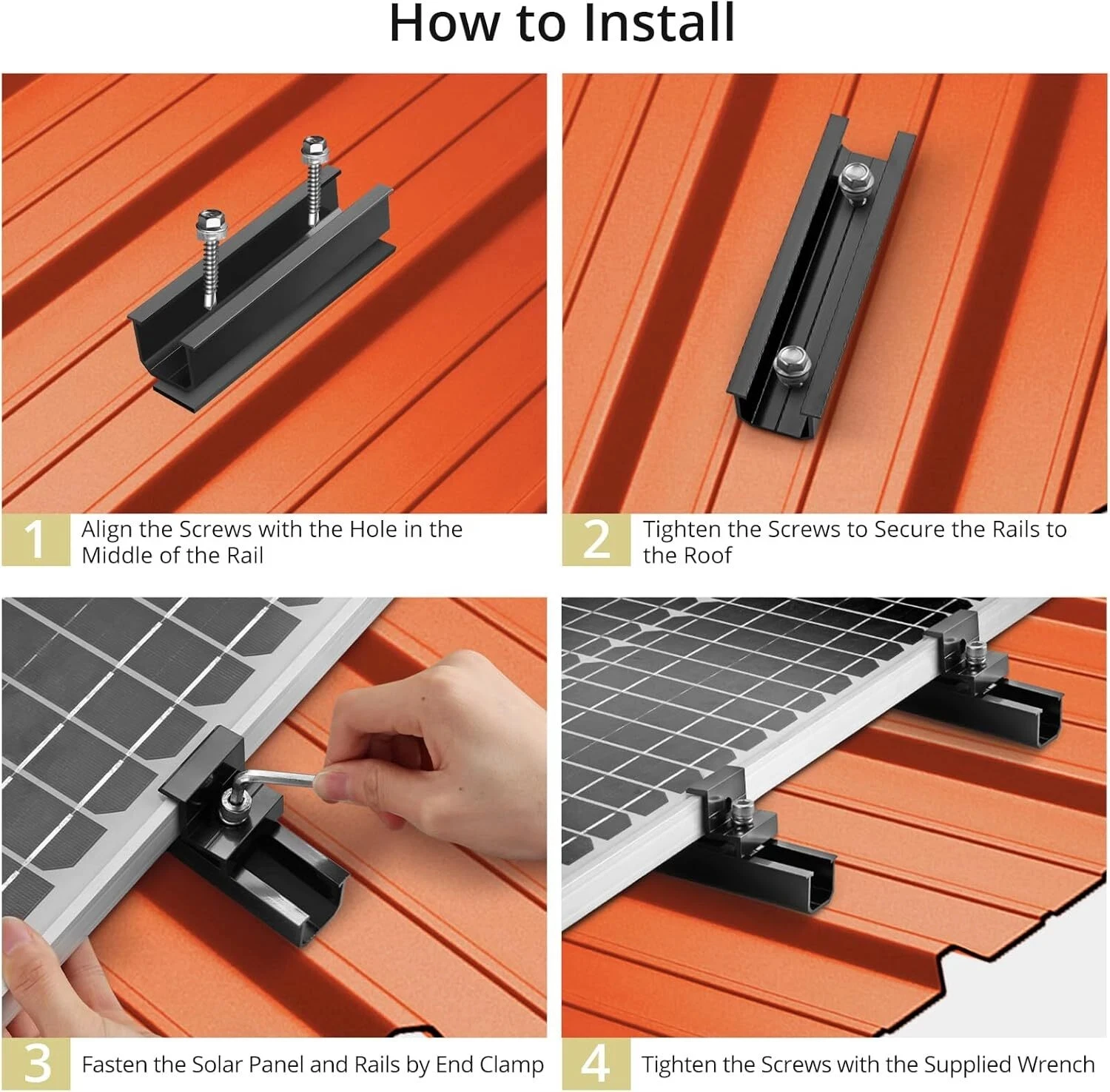 How to Install

1 Align the Screws with the Hole in the Middle of the Rail

2 Tighten the Screws to Secure the Rails to the Roof

3 Fasten the Solar Panel and Rails by End Clamp

4 Tighten the Screws with the Supplied Wrench