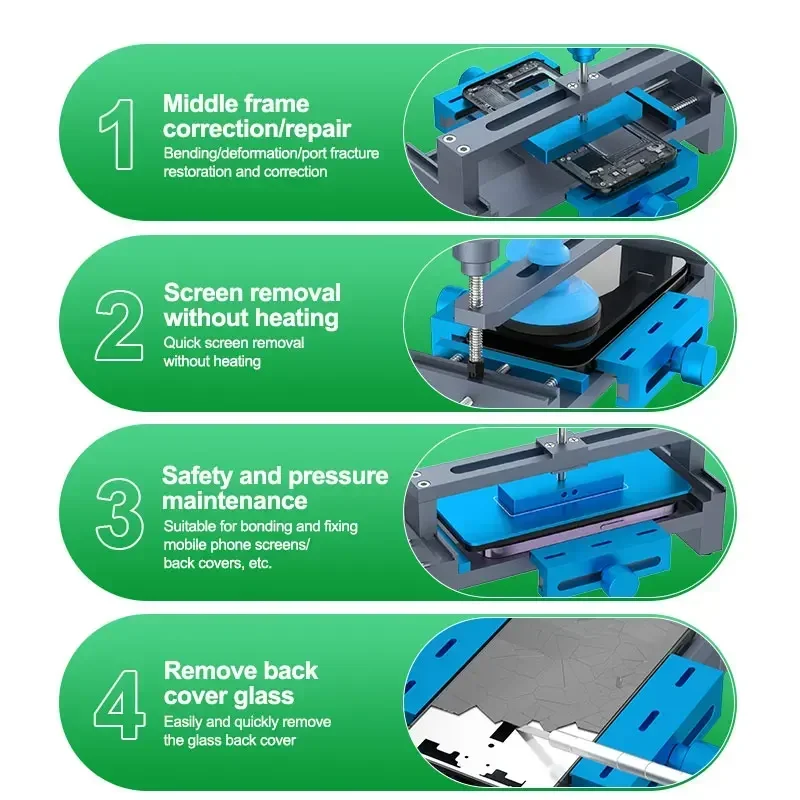 1
Middle frame correction/repair
Bending/deformation/port fracture restoration and correction

2
Screen removal without heating
Quick screen removal without heating

3
Safety and pressure maintenance
Suitable for bonding and fixing mobile phone screens/ back covers, etc.

4
Remove back cover glass
Easily and quickly remove the glass back cover