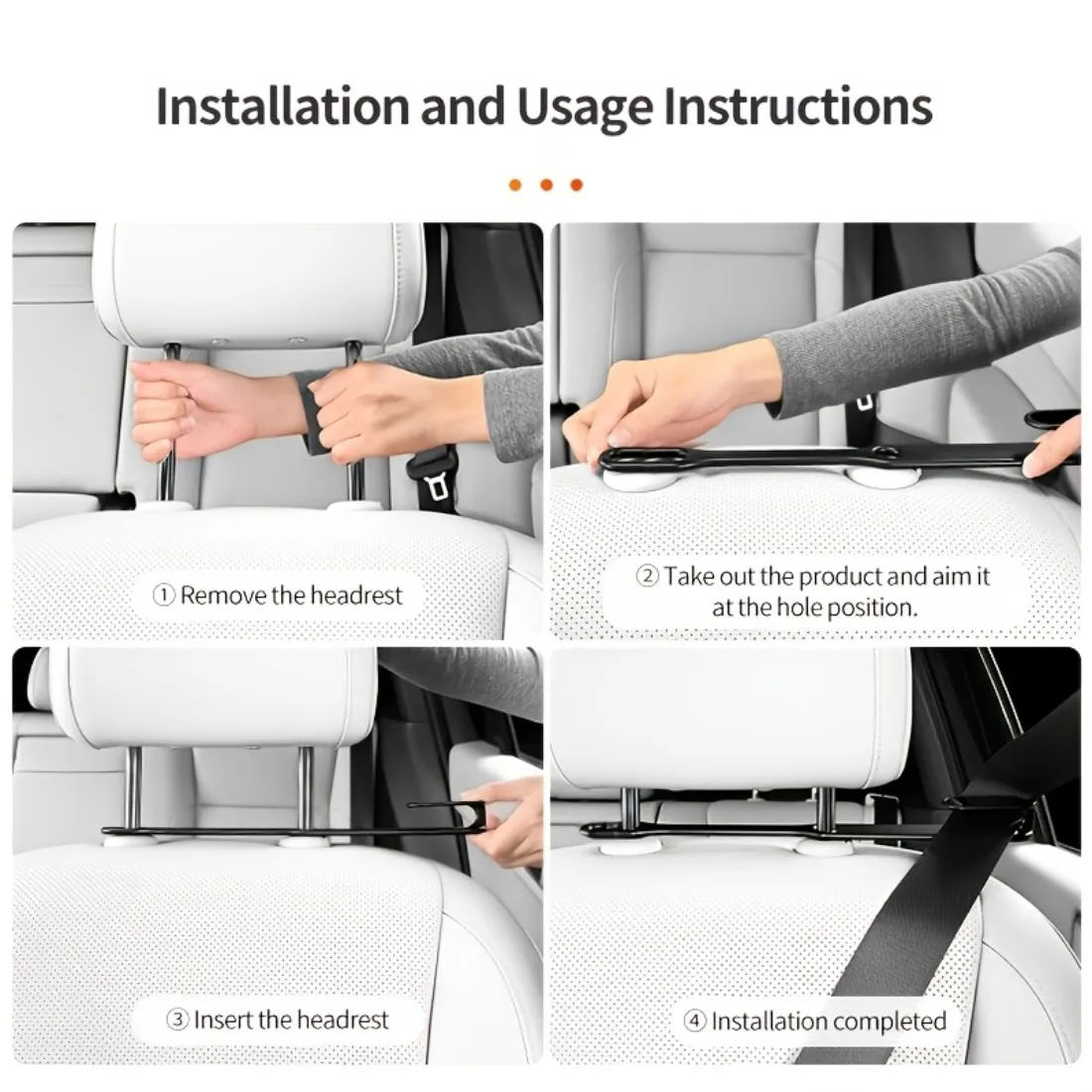 Installation and Usage Instructions

① Remove the headrest

② Take out the product and aim it at the hole position.

③ Insert the headrest

④ Installation completed