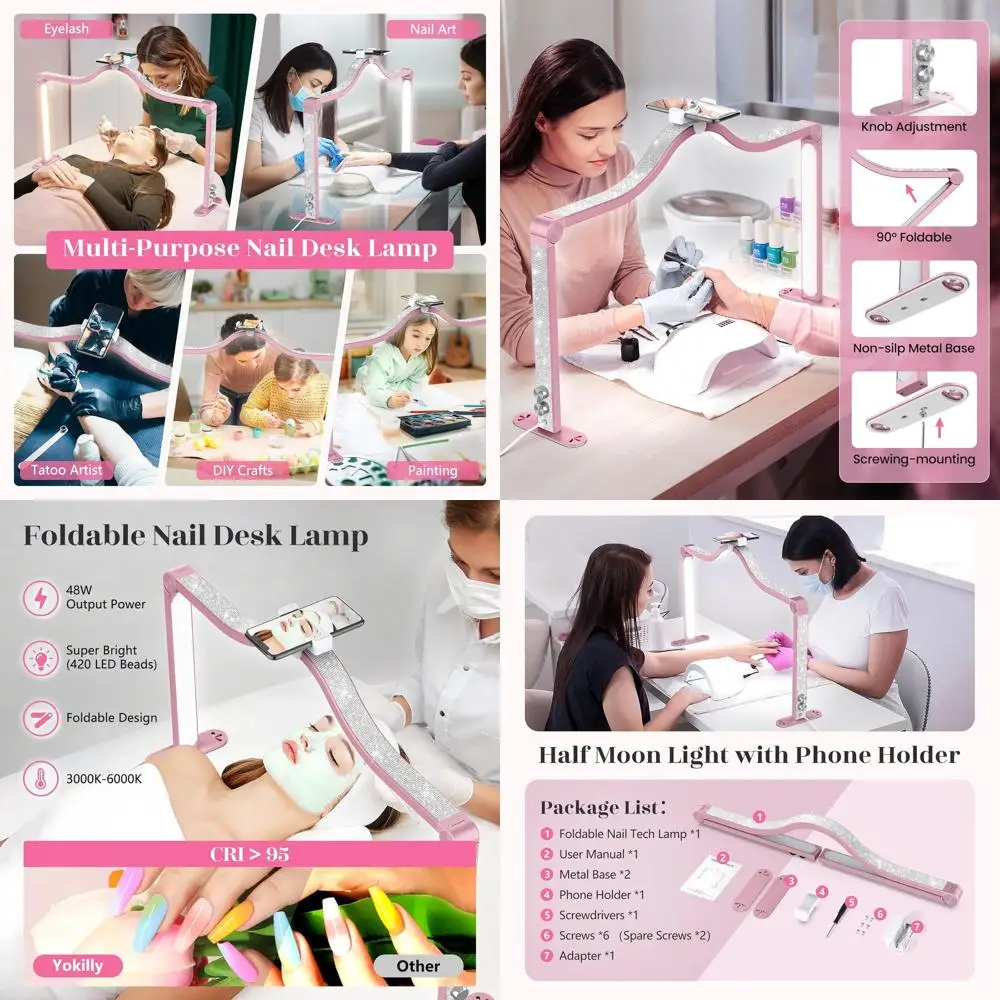 Eyelash

Nail Art

Multi-Purpose Nail Desk Lamp

Tatoo Artist

DIY Crafts

Painting

Knob Adjustment

90° Foldable

Non-silp Metal Base

Screwing-mounting

Foldable Nail Desk Lamp

48W Output Power

Super Bright (420 LED Beads)

Foldable Design

3000K-6000K

CRI > 95

Yokilly

Other

Half Moon Light with Phone Holder

Package List:

1 Foldable Nail Tech Lamp *1
2 User Manual *1
3 Metal Base *2
4 Phone Holder *1
5 Screwdrivers *1
6 Screws *6 (Spare Screws *2)
7 Adapter *1

1 2 3 4 5 6 7