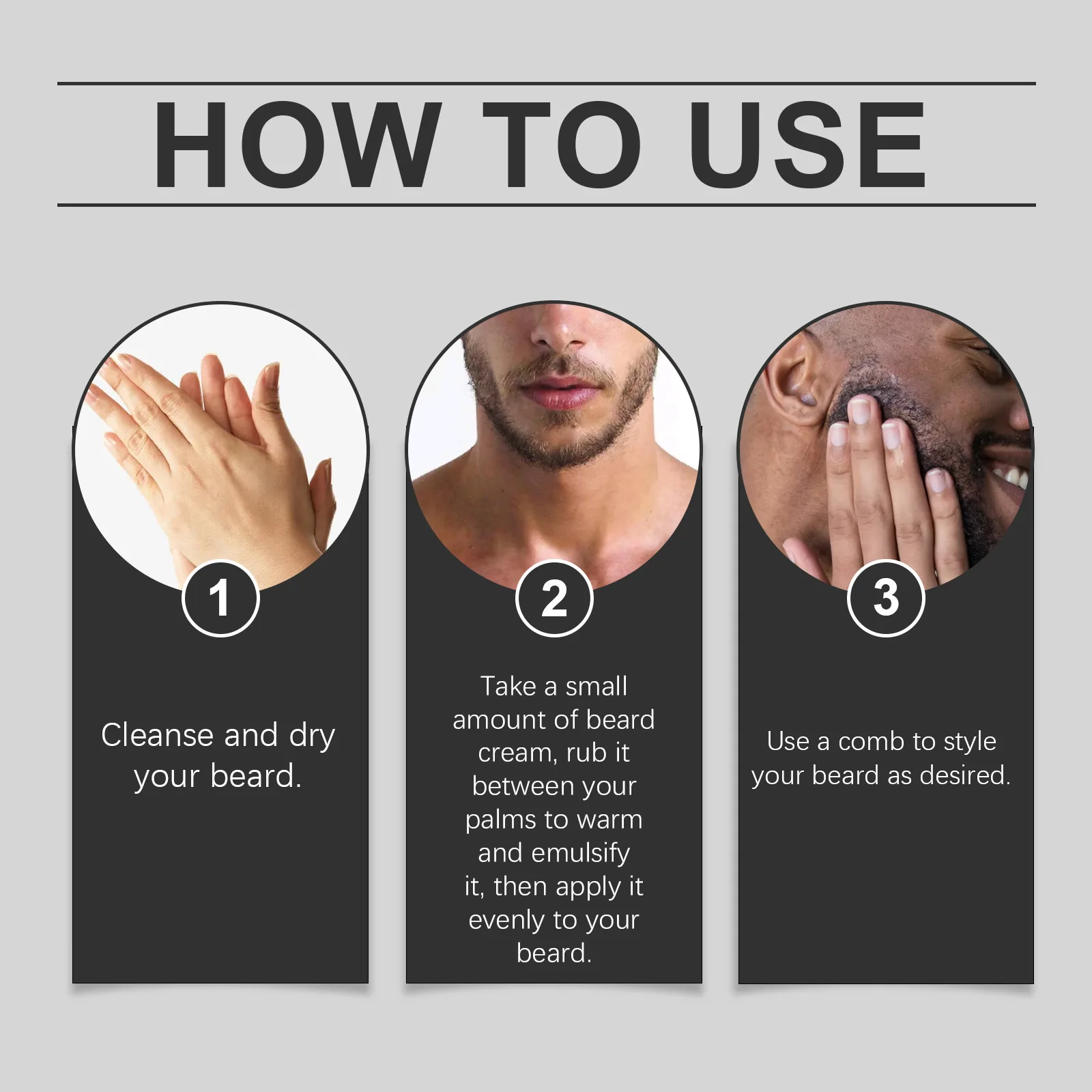 HOW TO USE

1

Cleanse and dry your beard.

2

Take a small amount of beard cream, rub it between your palms to warm and emulsify it, then apply it evenly to your beard.

3

Use a comb to style your beard as desired.