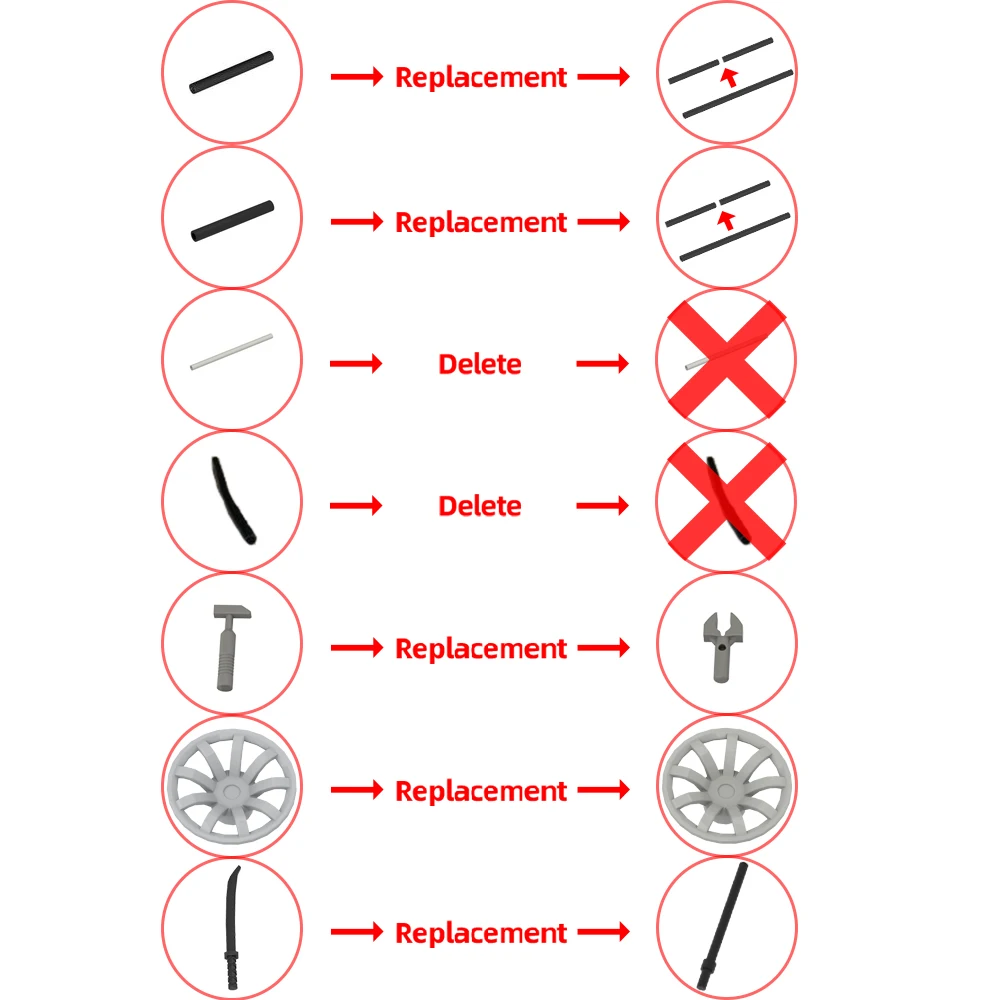 Replacement

Replacement

Delete

Delete

Replacement

Replacement

Replacement