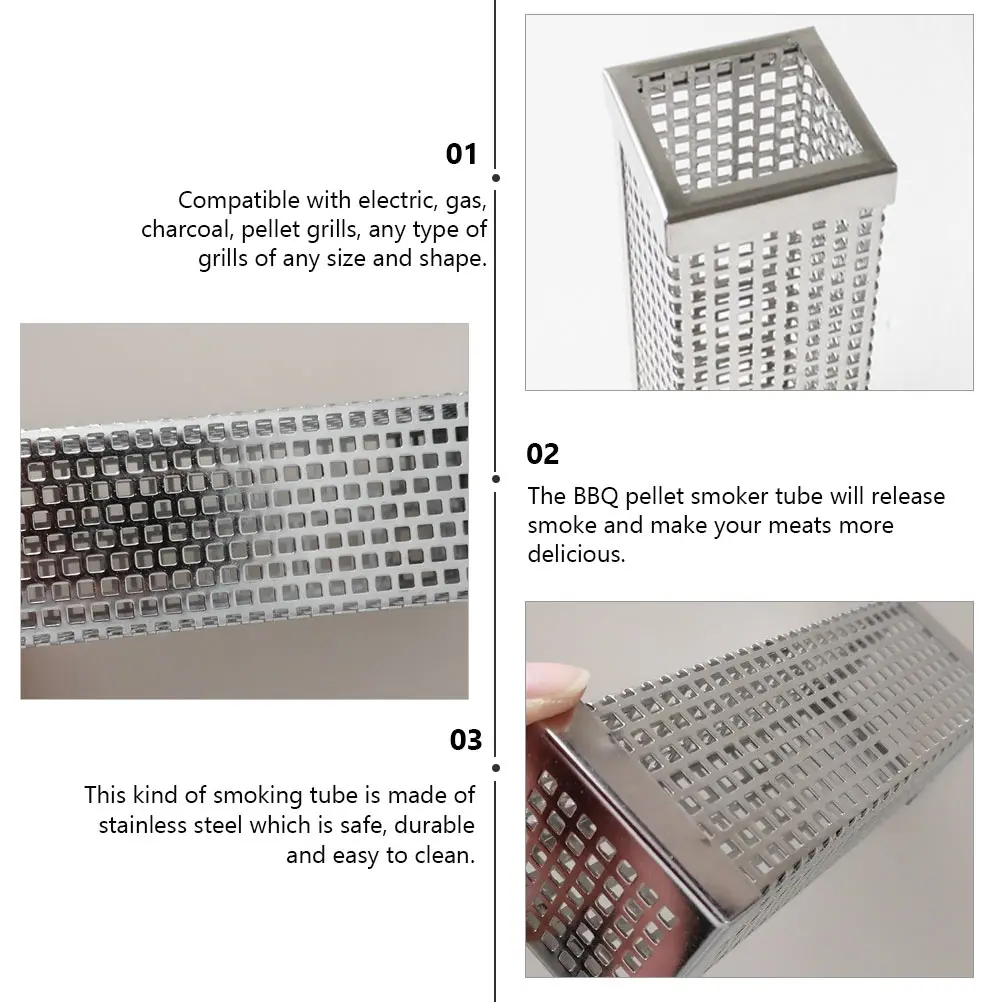 01

Compatible with electric, gas, charcoal, pellet grills, any type of grills of any size and shape.

02

The BBQ pellet smoker tube will release smoke and make your meats more delicious.

03

This kind of smoking tube is made of stainless steel which is safe, durable and easy to clean.