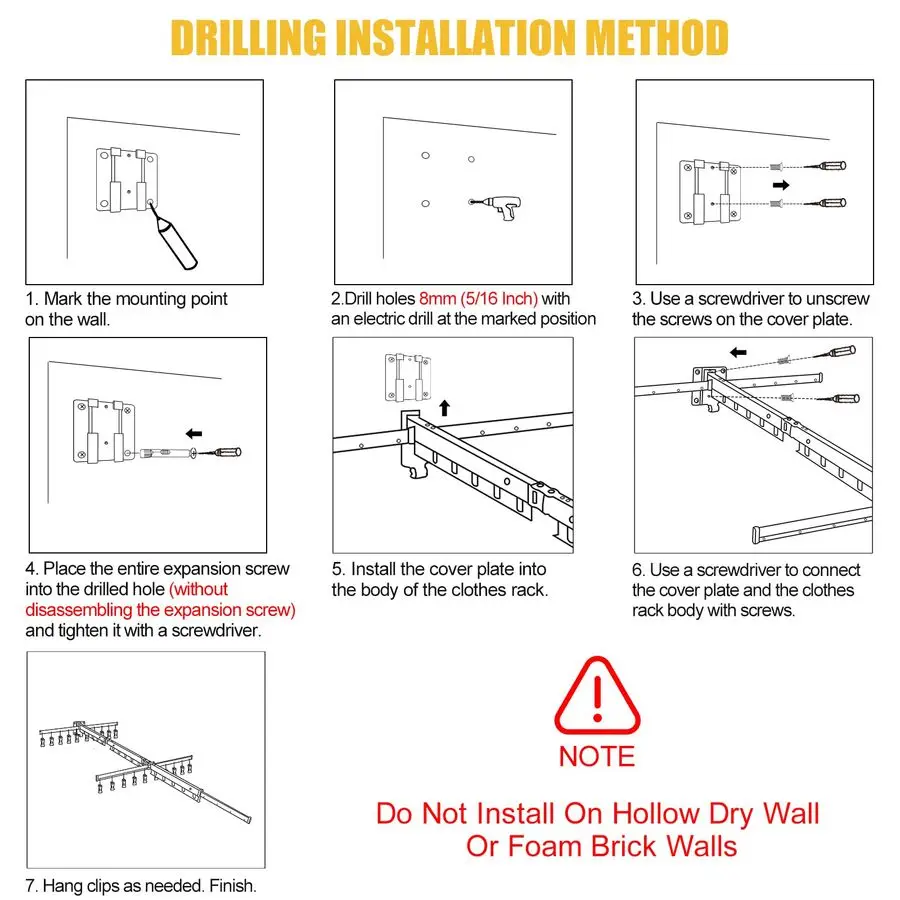 DRILLING INSTALLATION METHOD

1. Mark the mounting point on the wall.

2.Drill holes 8mm (5/16 Inch) with an electric drill at the marked position

3. Use a screwdriver to unscrew the screws on the cover plate.

4. Place the entire expansion screw into the drilled hole (without disassembling the expansion screw) and tighten it with a screwdriver.

5. Install the cover plate into the body of the clothes rack.

6. Use a screwdriver to connect the cover plate and the clothes rack body with screws.

7. Hang clips as needed. Finish.

NOTE

Do Not Install On Hollow Dry Wall Or Foam Brick Walls