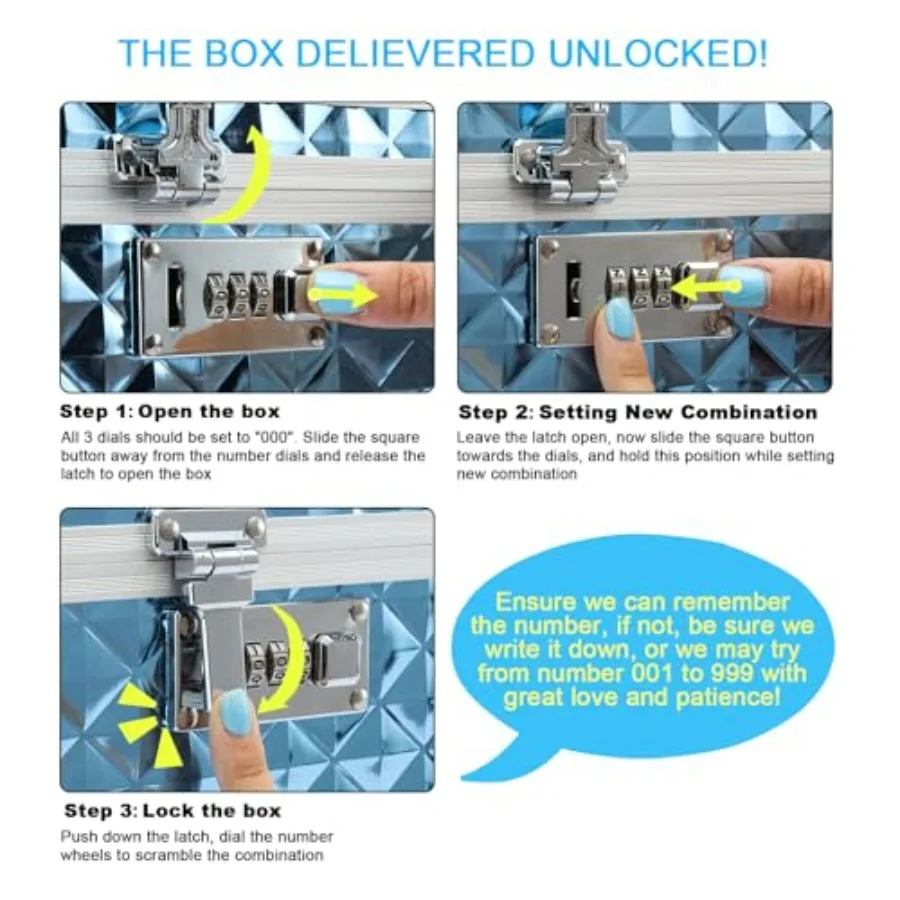 THE BOX DELIEVERED UNLOCKED!

Step 1: Open the box
All 3 dials should be set to "000". Slide the square button away from the number dials and release the latch to open the box

Step 2: Setting New Combination
Leave the latch open, now slide the square button towards the dials, and hold this position while setting new combination

Step 3: Lock the box
Push down the latch, dial the number wheels to scramble the combination

Ensure we can remember the number, if not, be sure we write it down, or we may try from number 001 to 999 with great love and patience!