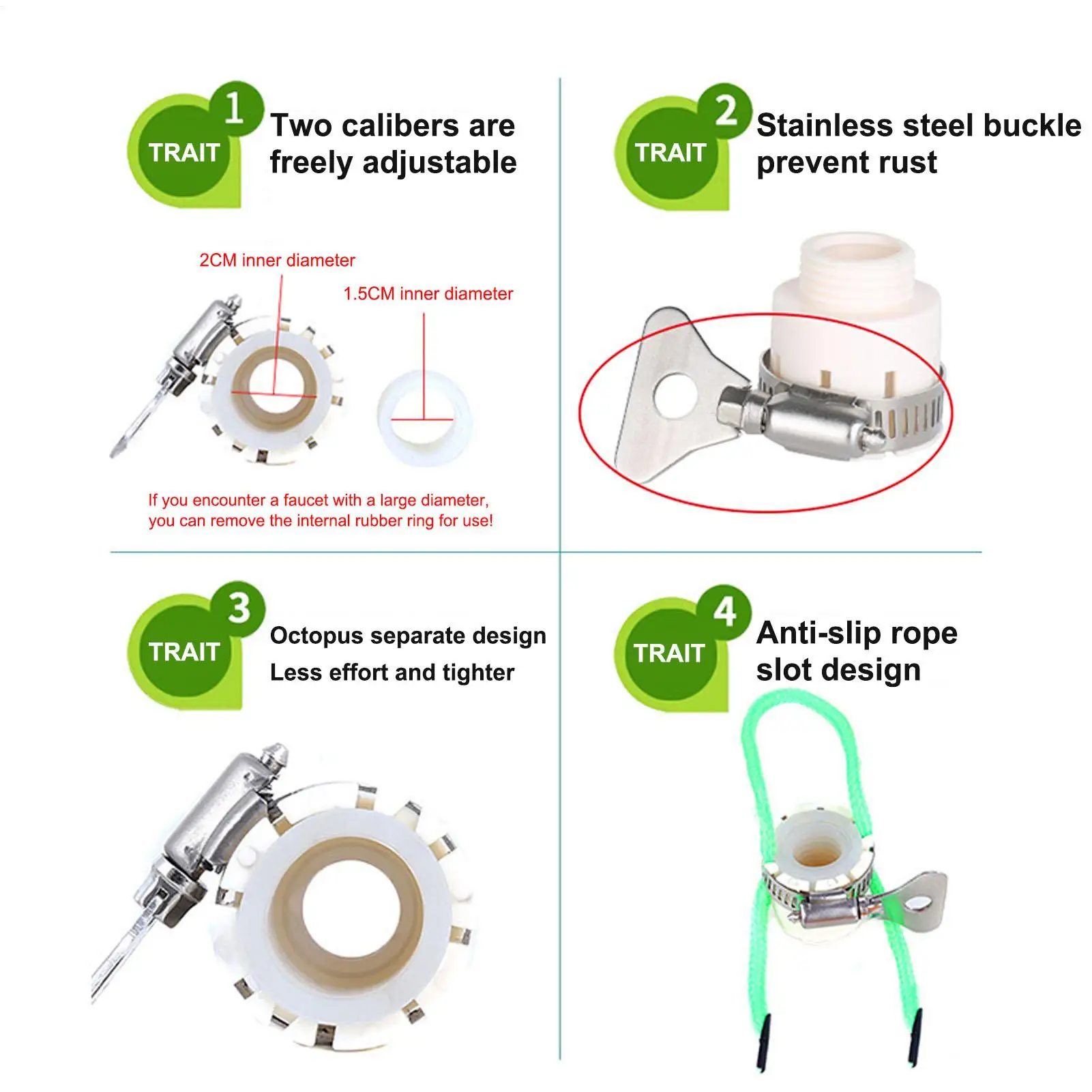 TRAIT 1

Two calibers are freely adjustable

2CM inner diameter

1.5CM inner diameter

If you encounter a faucet with a large diameter, you can remove the internal rubber ring for use!

TRAIT 2

Stainless steel buckle prevent rust

TRAIT 3

Octopus separate design
Less effort and tighter

TRAIT 4

Anti-slip rope slot design