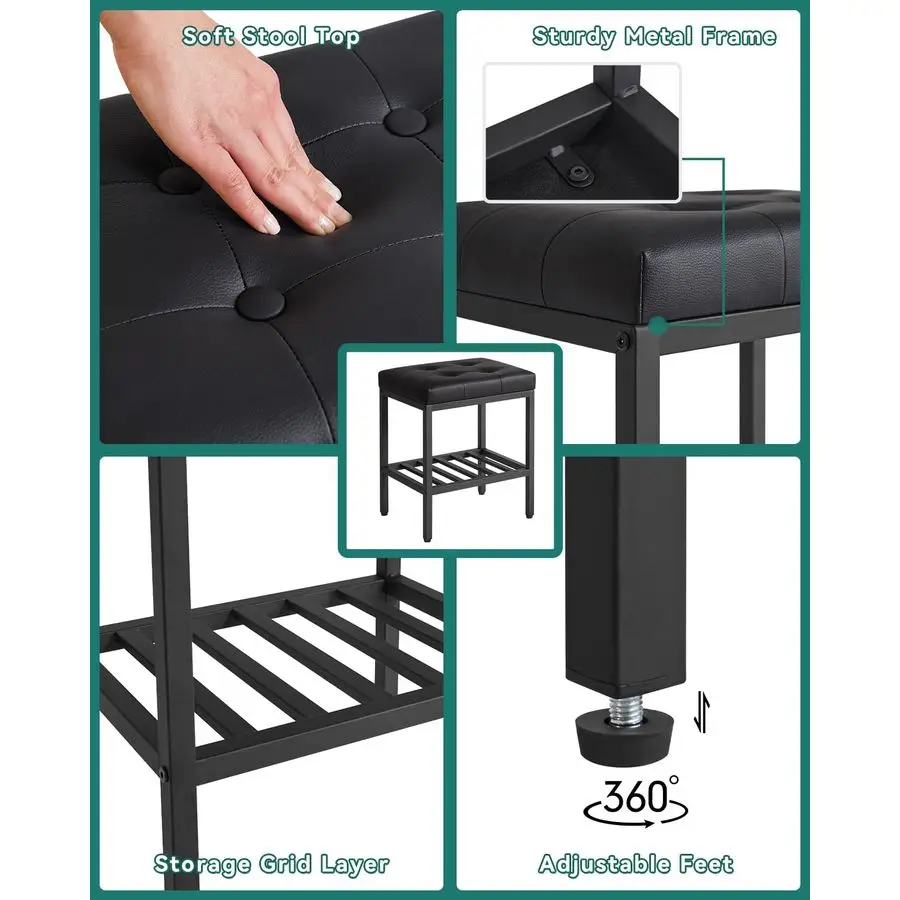 Soft Stool Top

Sturdy Metal Frame

360°

Storage Grid Layer

Adjustable Feet