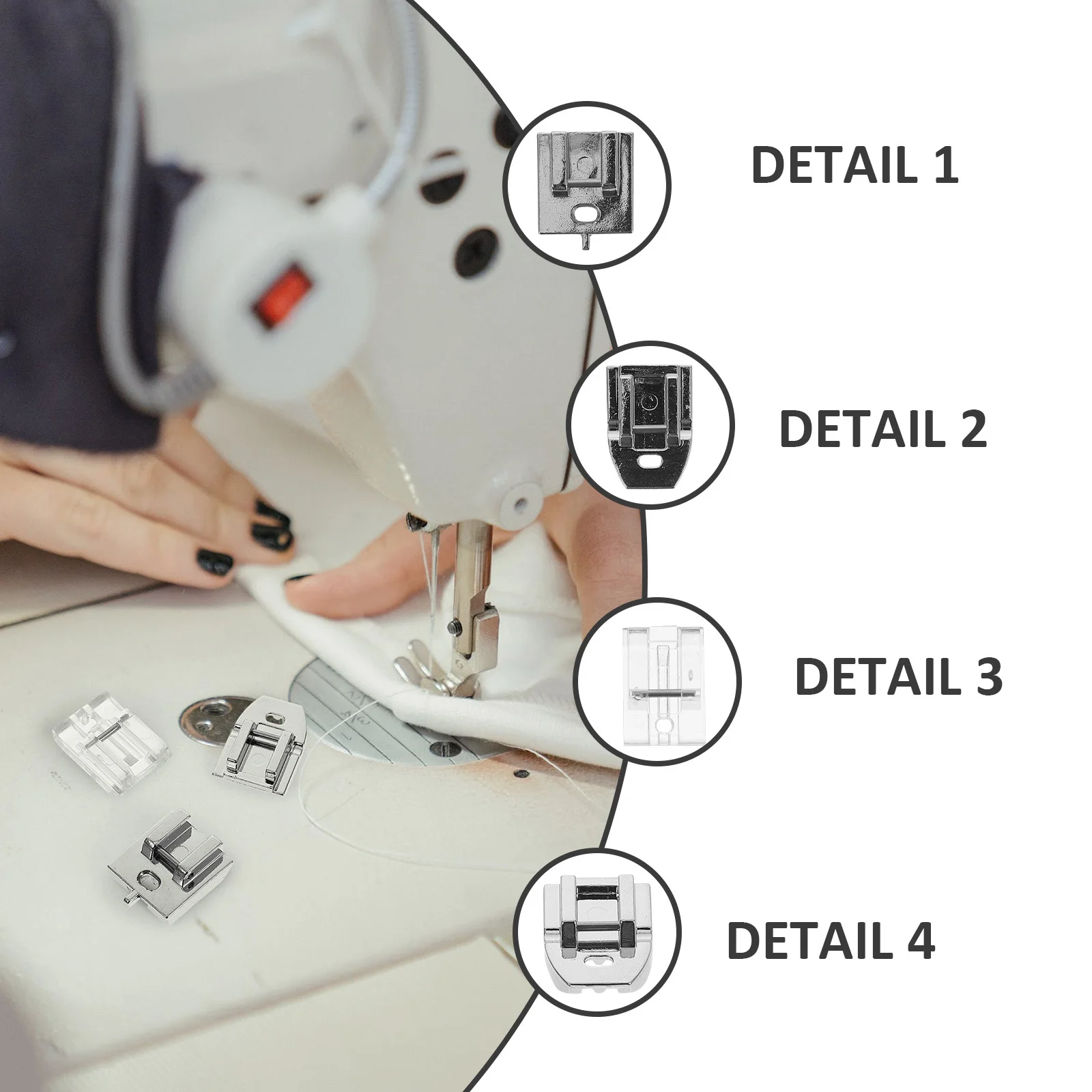 DETAIL 1

DETAIL 2

DETAIL 3

DETAIL 4