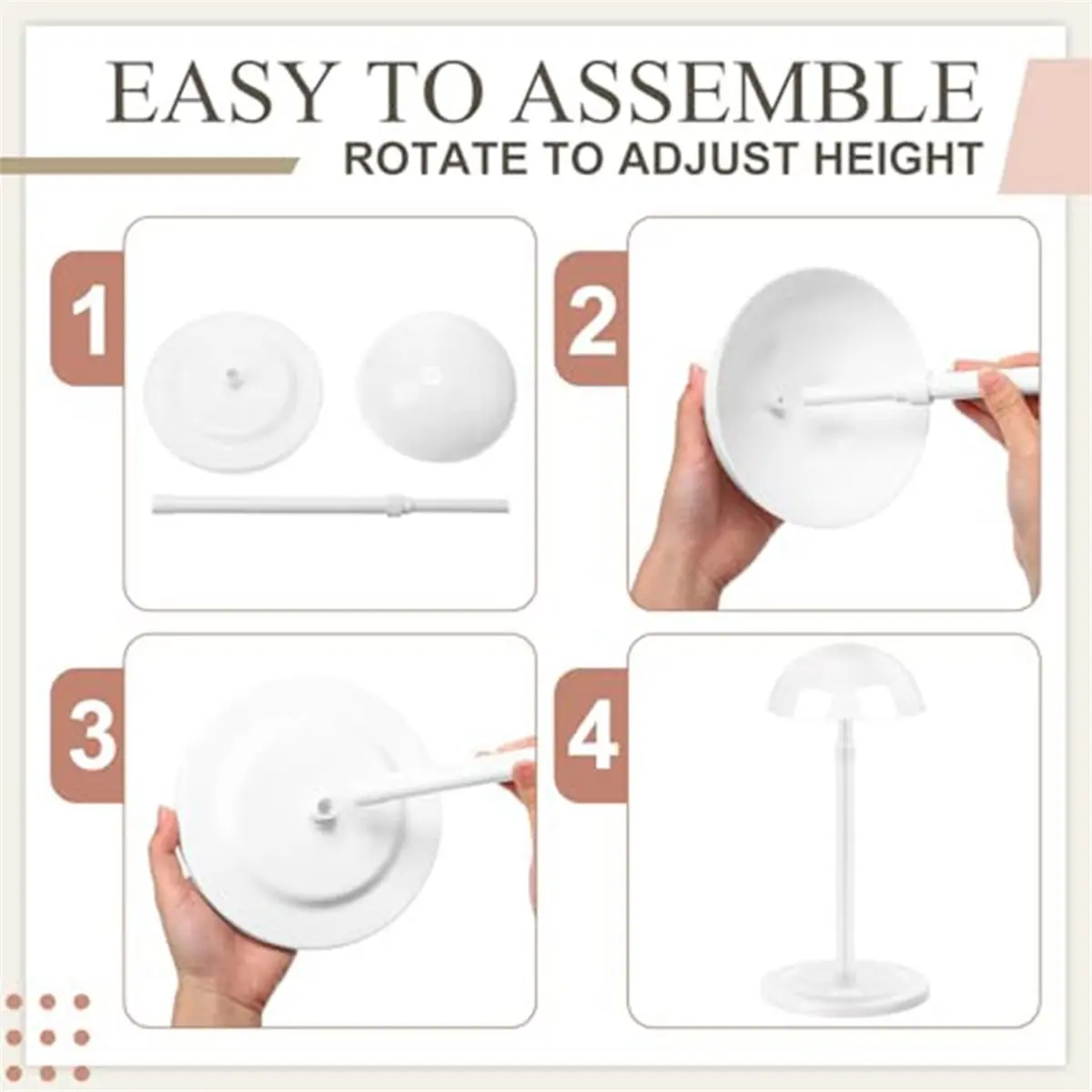 EASY TO ASSEMBLE
ROTATE TO ADJUST HEIGHT

1

2

3

4