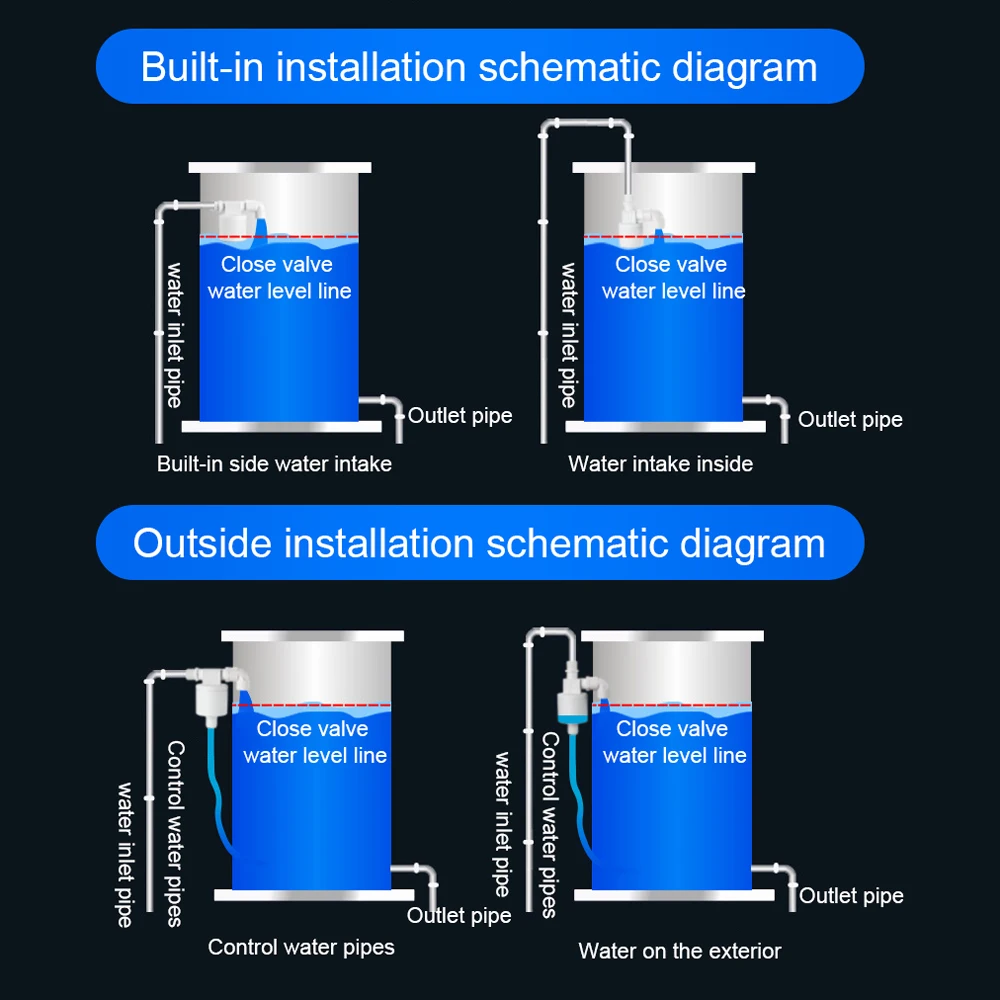 Built-in installation schematic diagram

water inlet pipe
Close valve water level line
Outlet pipe
Built-in side water intake

water inlet pipe
Close valve water level line
Outlet pipe
Water intake inside

Outside installation schematic diagram

water inlet pipe
Control water pipes
Close valve water level line
Outlet pipe
Control water pipes

water inlet pipe
Control water pipes
Close valve water level line
Outlet pipe
Water on the exterior