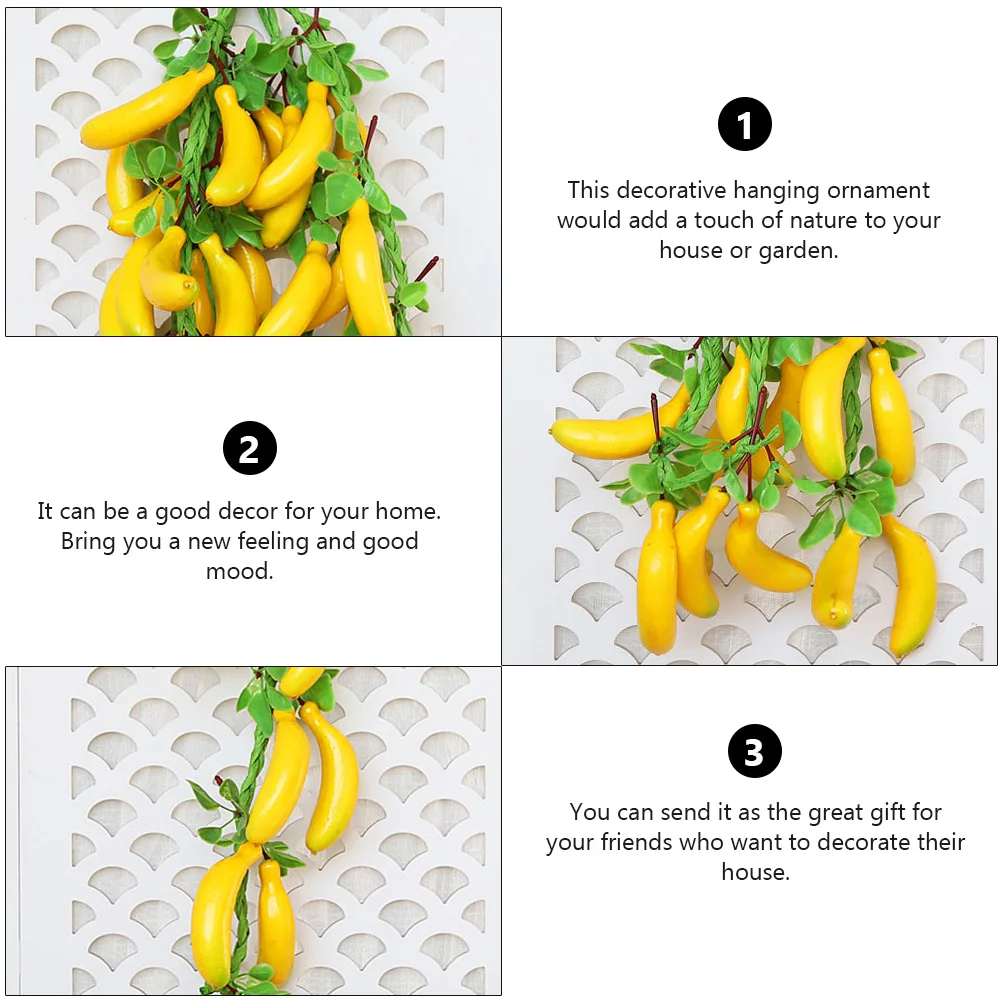 1

This decorative hanging ornament would add a touch of nature to your house or garden.

2

It can be a good decor for your home. Bring you a new feeling and good mood.

3

You can send it as the great gift for your friends who want to decorate their house.