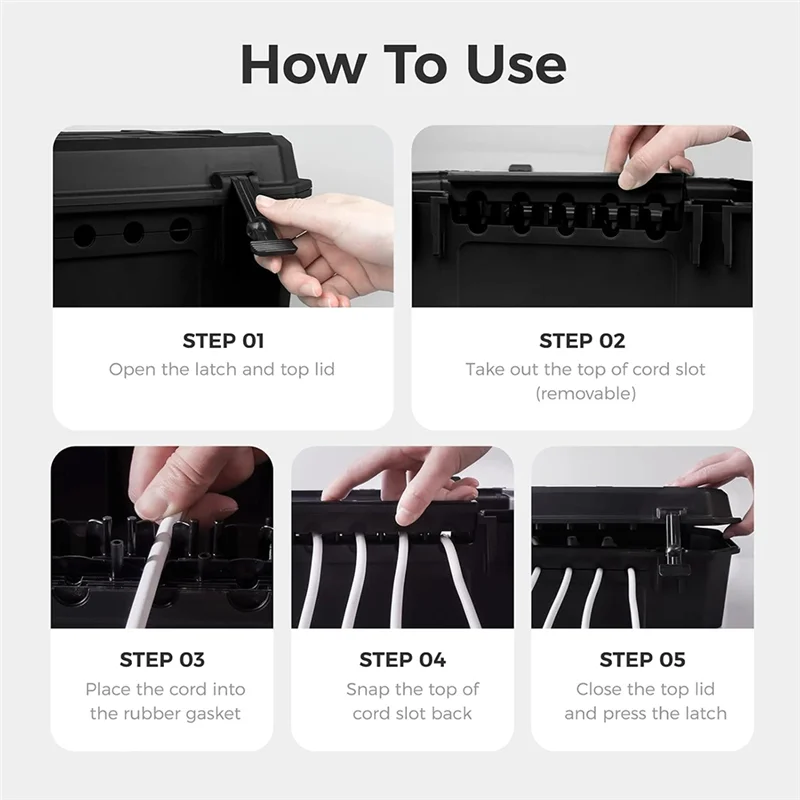 How To Use

STEP 01
Open the latch and top lid

STEP 02
Take out the top of cord slot (removable)

STEP 03
Place the cord into the rubber gasket

STEP 04
Snap the top of cord slot back

STEP 05
Close the top lid and press the latch