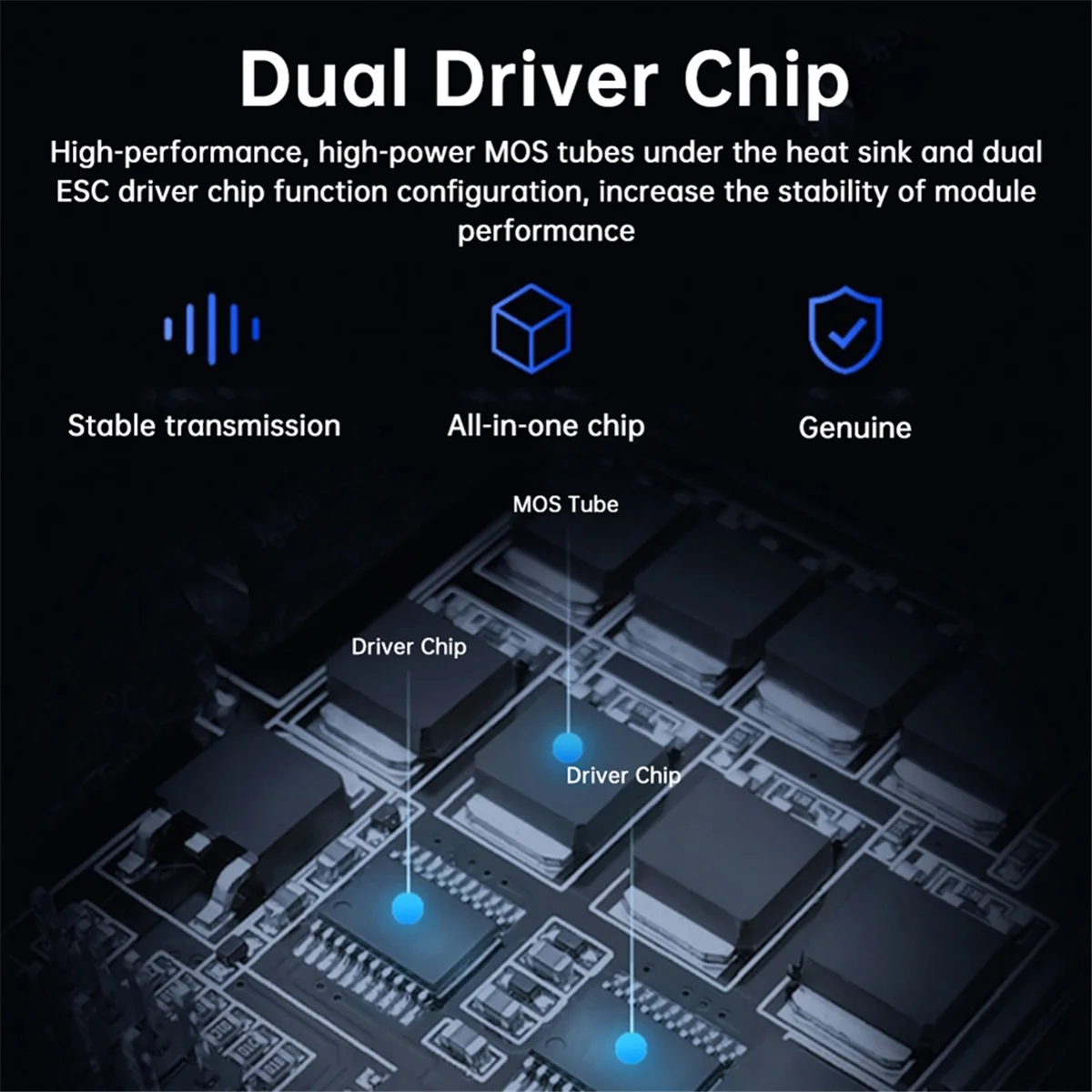 Dual Driver Chip

High-performance, high-power MOS tubes under the heat sink and dual ESC driver chip function configuration, increase the stability of module performance

Stable transmission

All-in-one chip

Genuine

MOS Tube

Driver Chip

Driver Chip