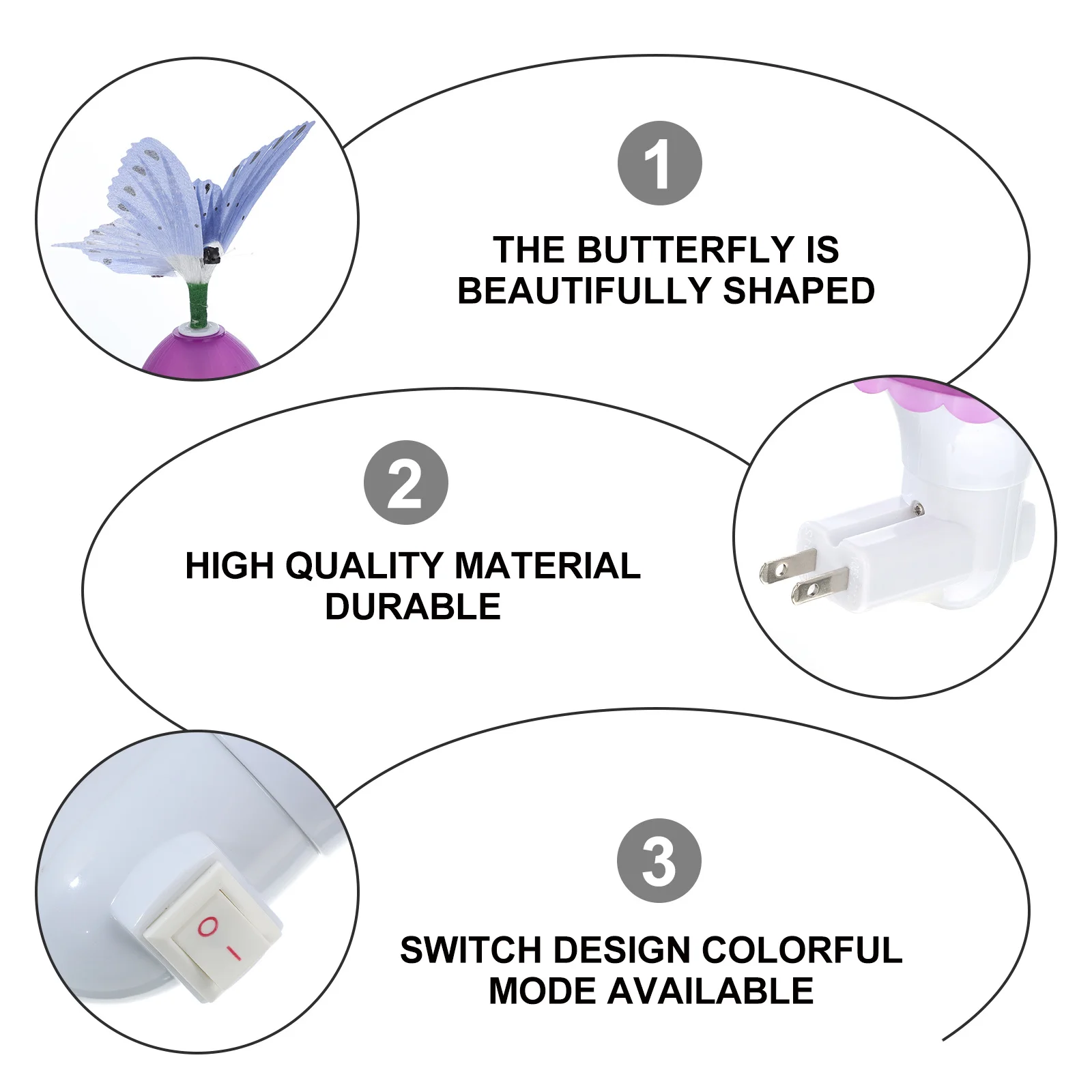 1

THE BUTTERFLY IS BEAUTIFULLY SHAPED

2

HIGH QUALITY MATERIAL DURABLE

3

SWITCH DESIGN COLORFUL MODE AVAILABLE

O I