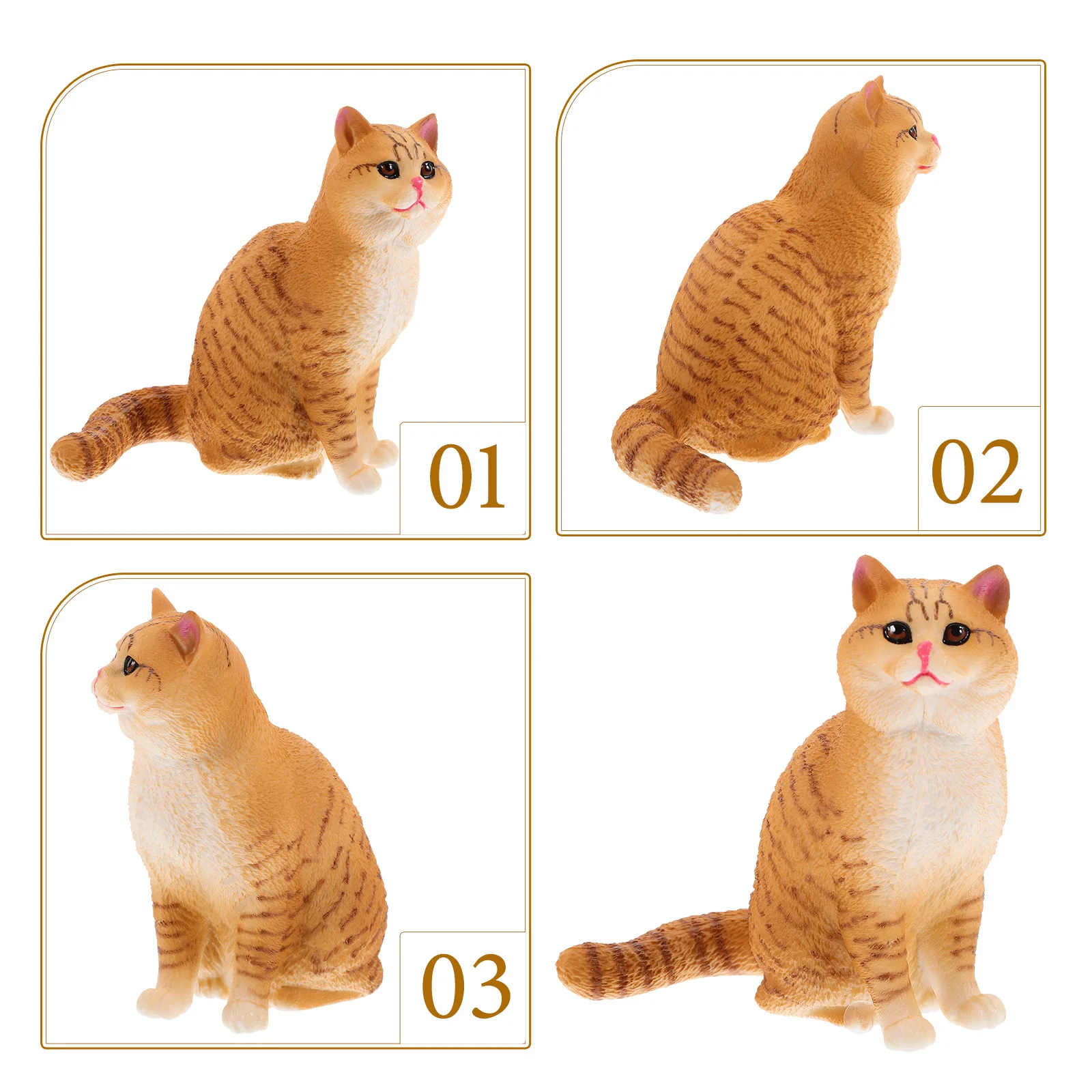 01

02

03