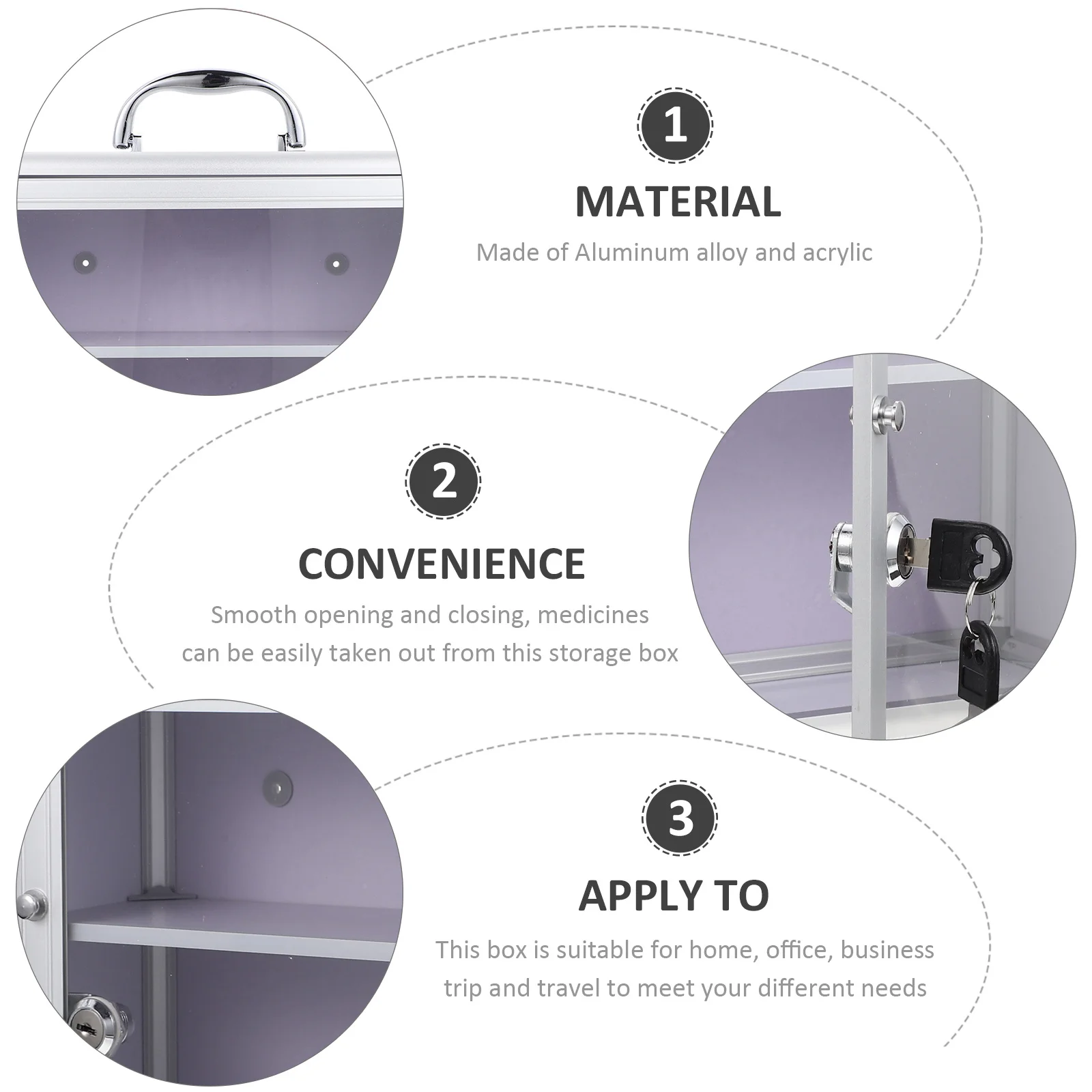 1

MATERIAL

Made of Aluminum alloy and acrylic

2

CONVENIENCE

Smooth opening and closing, medicines can be easily taken out from this storage box

3

APPLY TO

This box is suitable for home, office, business trip and travel to meet your different needs