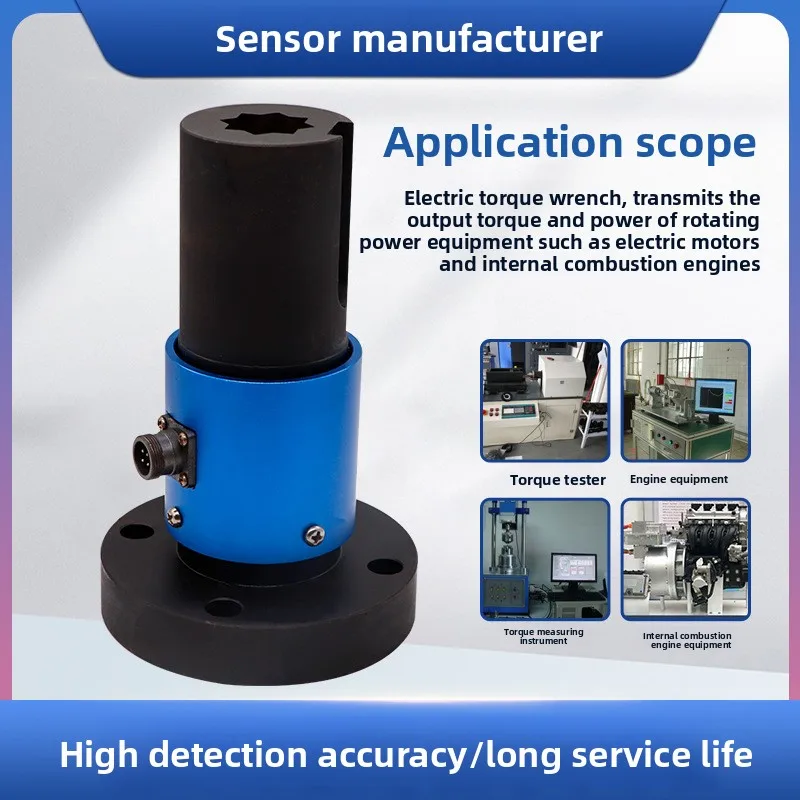 Sensor manufacturer

Application scope

Electric torque wrench, transmits the output torque and power of rotating power equipment such as electric motors and internal combustion engines

Torque tester

Engine equipment

Torque measuring instrument

Internal combustion engine equipment

High detection accuracy/long service life