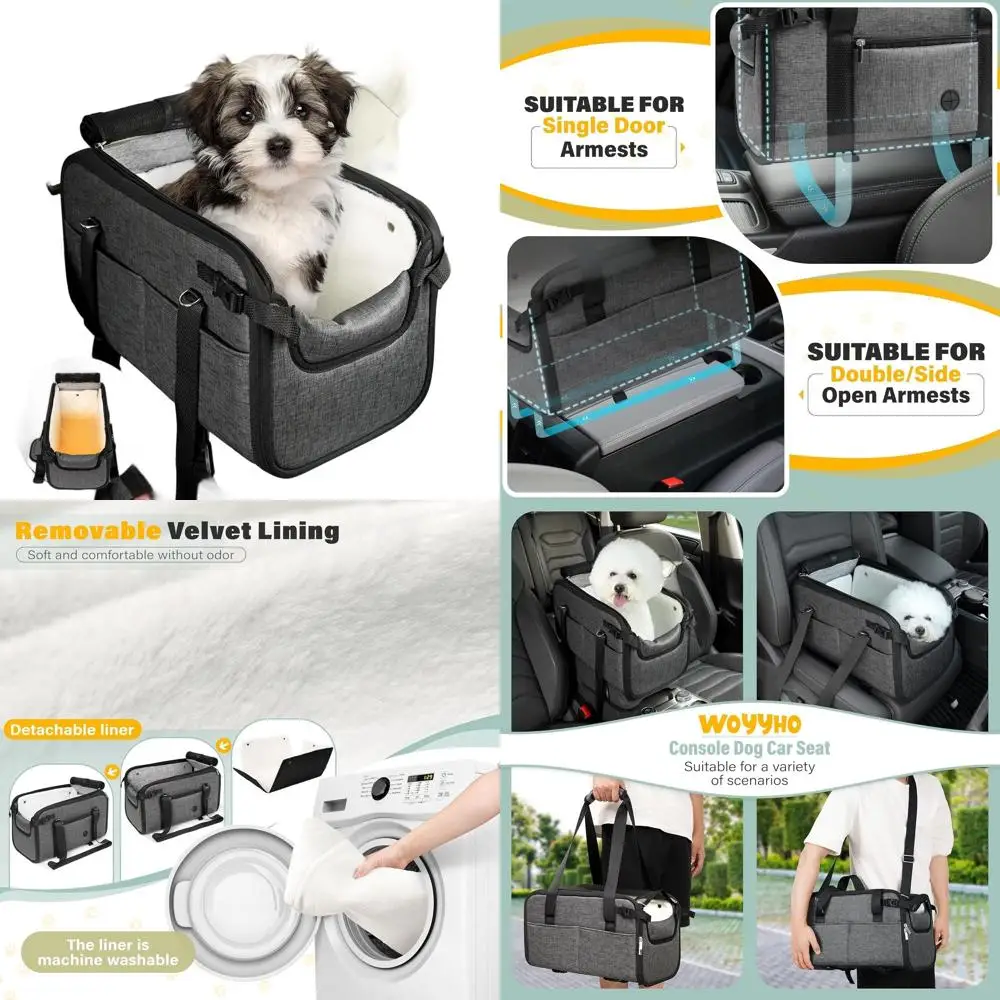 SUITABLE FOR
Single Door
Armests

SUITABLE FOR
Double/Side
Open Armests

Removable Velvet Lining
Soft and comfortable without odor

Detachable liner

The liner is
machine washable

WOYYHO
Console Dog Car Seat
Suitable for a variety of scenarios