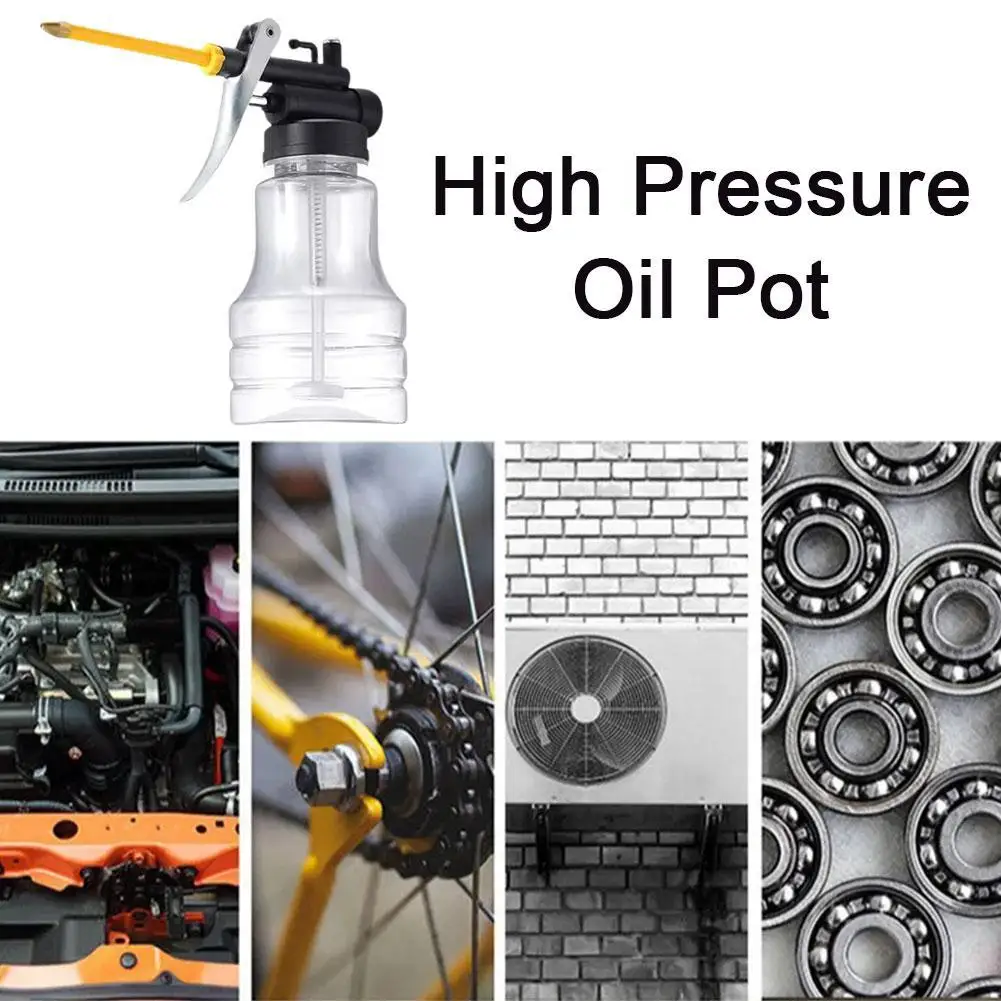 High Pressure
Oil Pot