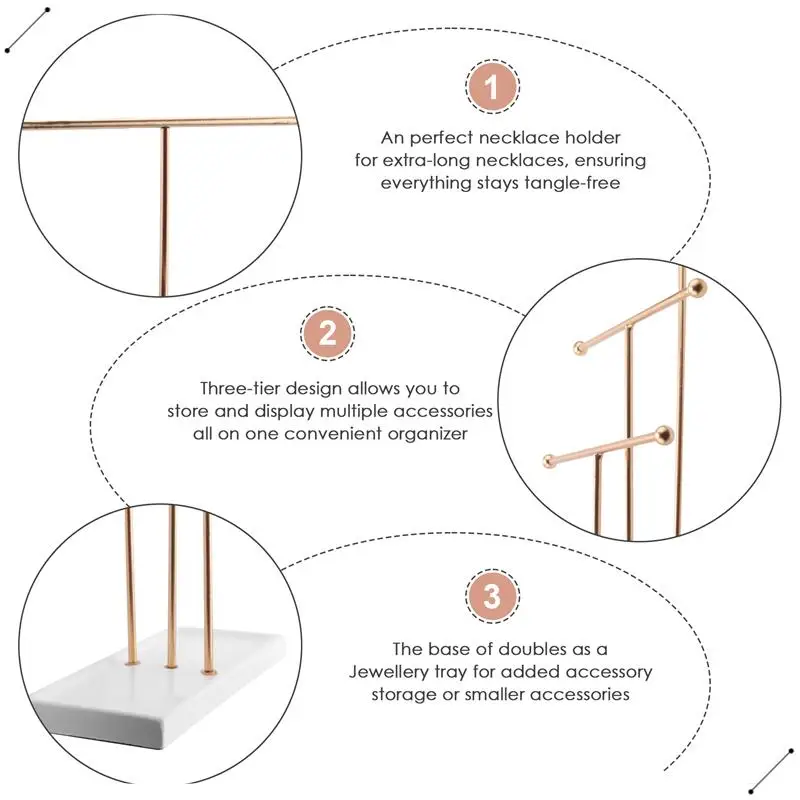 1

An perfect necklace holder for extra-long necklaces, ensuring everything stays tangle-free

2

Three-tier design allows you to store and display multiple accessories all on one convenient organizer

3

The base of doubles as a Jewellery tray for added accessory storage or smaller accessories