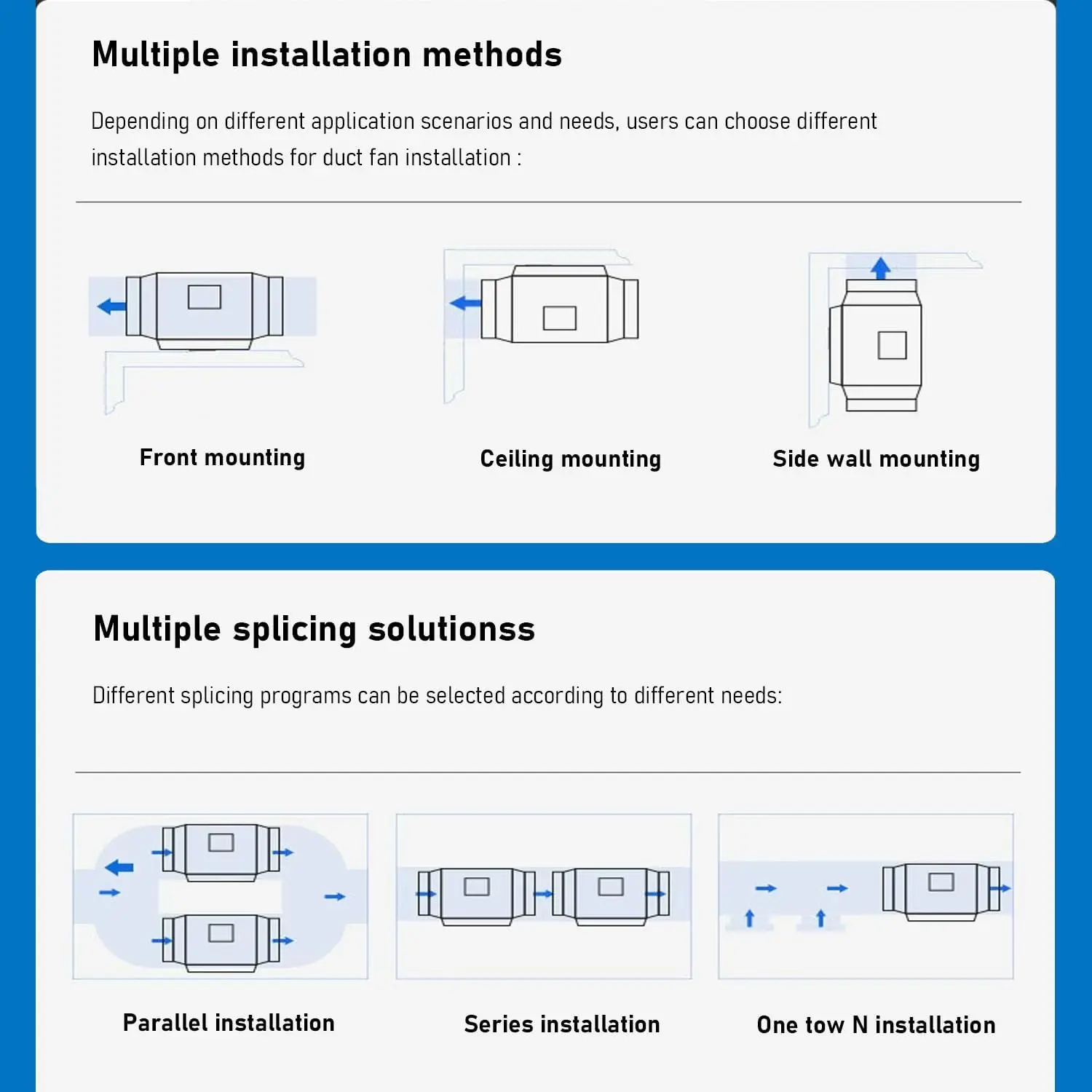 Multiple installation methods

Depending on different application scenarios and needs, users can choose different installation methods for duct fan installation :

Front mounting

Ceiling mounting

Side wall mounting

Multiple splicing solutionss

Different splicing programs can be selected according to different needs:

Parallel installation

Series installation

One tow N installation