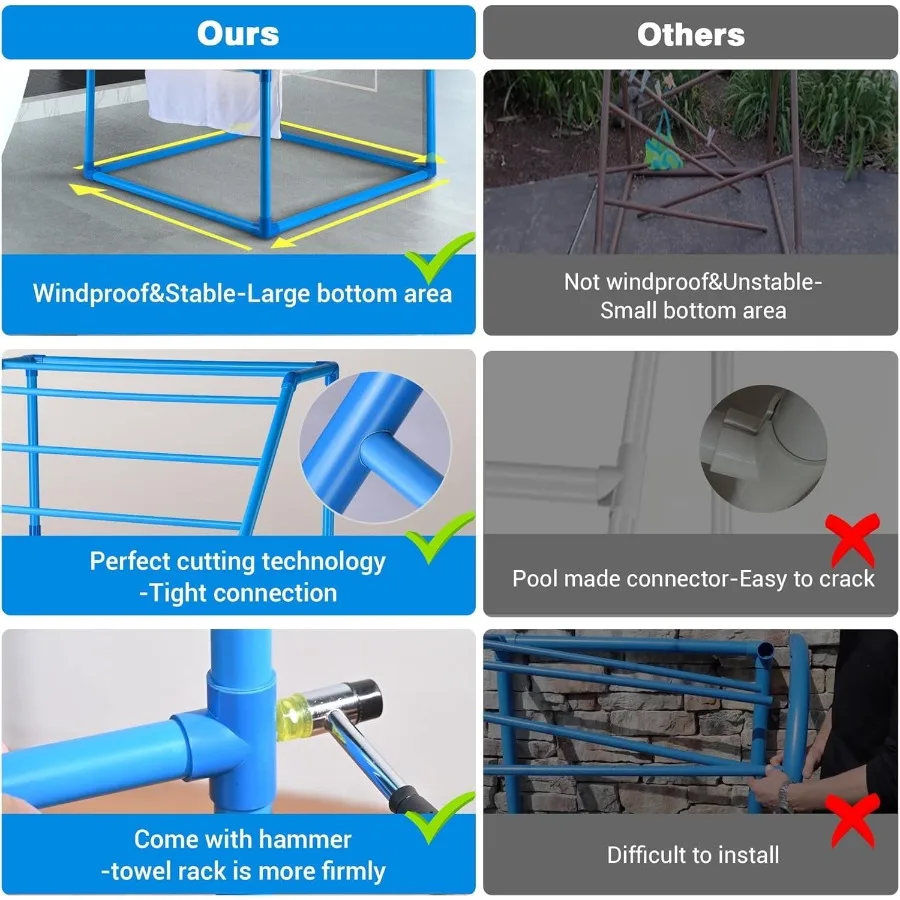 Ours

Windproof&Stable-Large bottom area

Perfect cutting technology
-Tight connection

Come with hammer
-towel rack is more firmly

Others

Not windproof&Unstable-
Small bottom area

Pool made connector-Easy to crack

Difficult to install