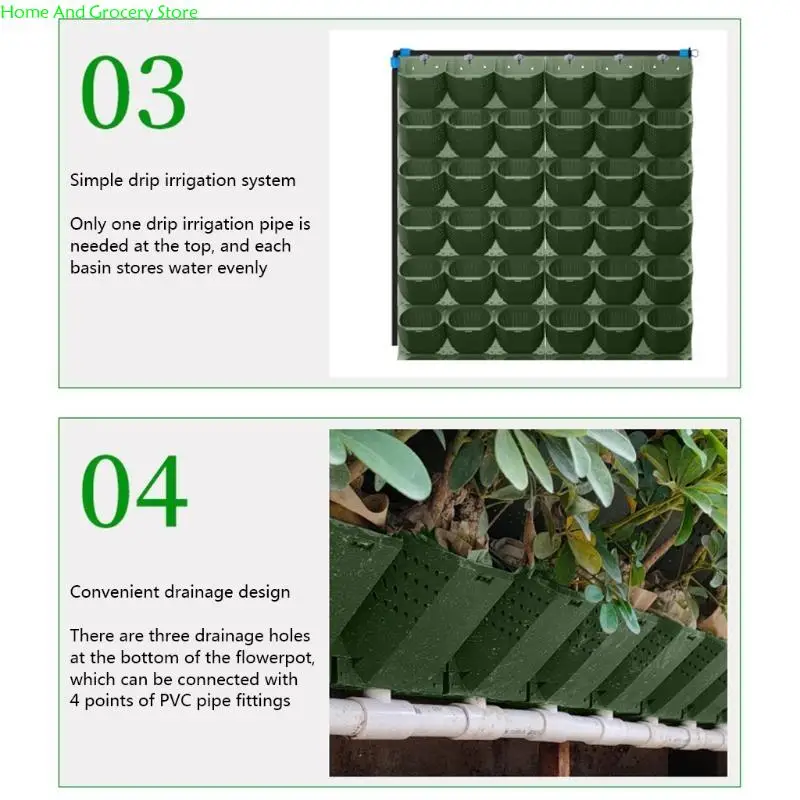 Home And Grocery Store

03

Simple drip irrigation system

Only one drip irrigation pipe is needed at the top, and each basin stores water evenly

04

Convenient drainage design

There are three drainage holes at the bottom of the flowerpot, which can be connected with 4 points of PVC pipe fittings