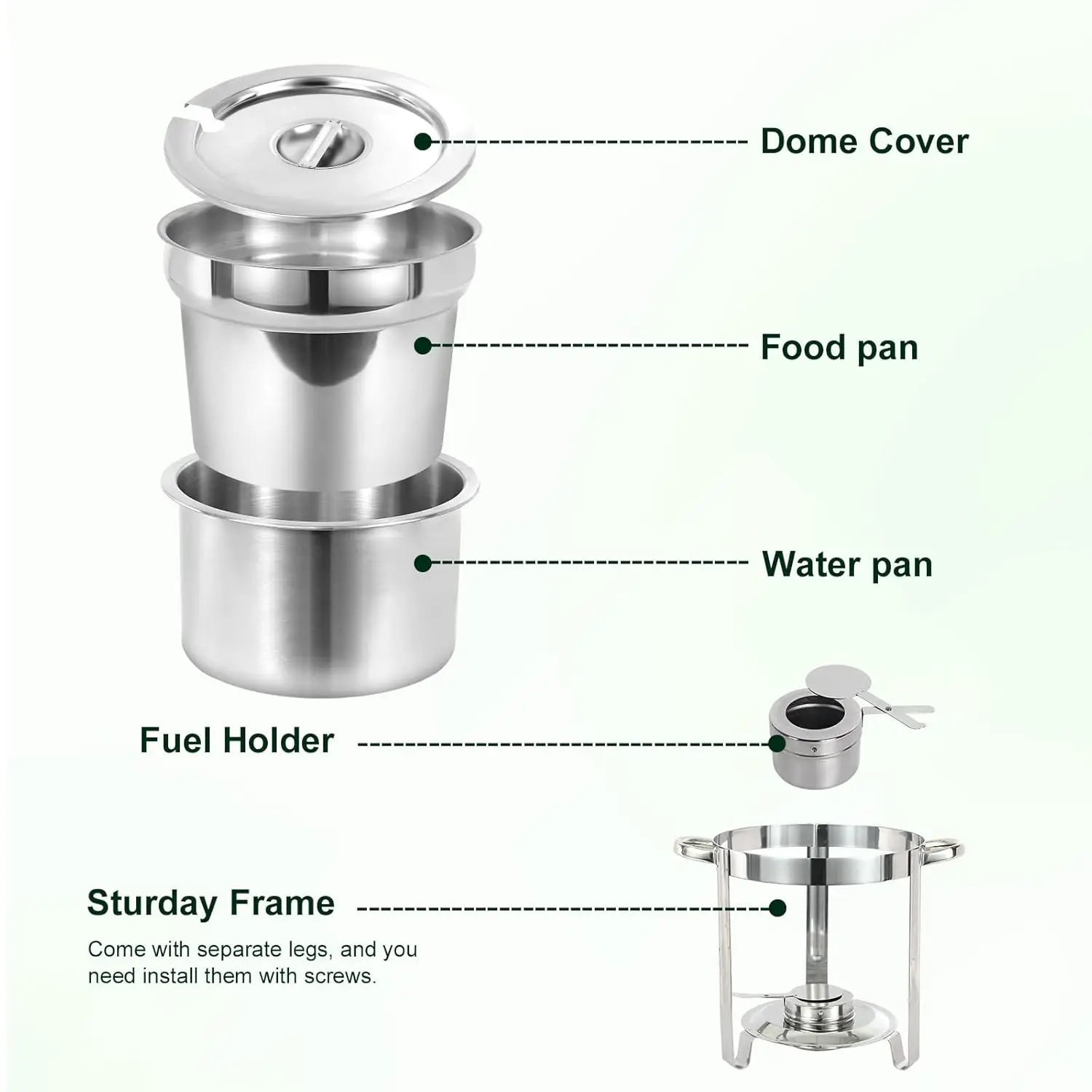 Dome Cover

Food pan

Water pan

Fuel Holder

Sturday Frame

Come with separate legs, and you need install them with screws.