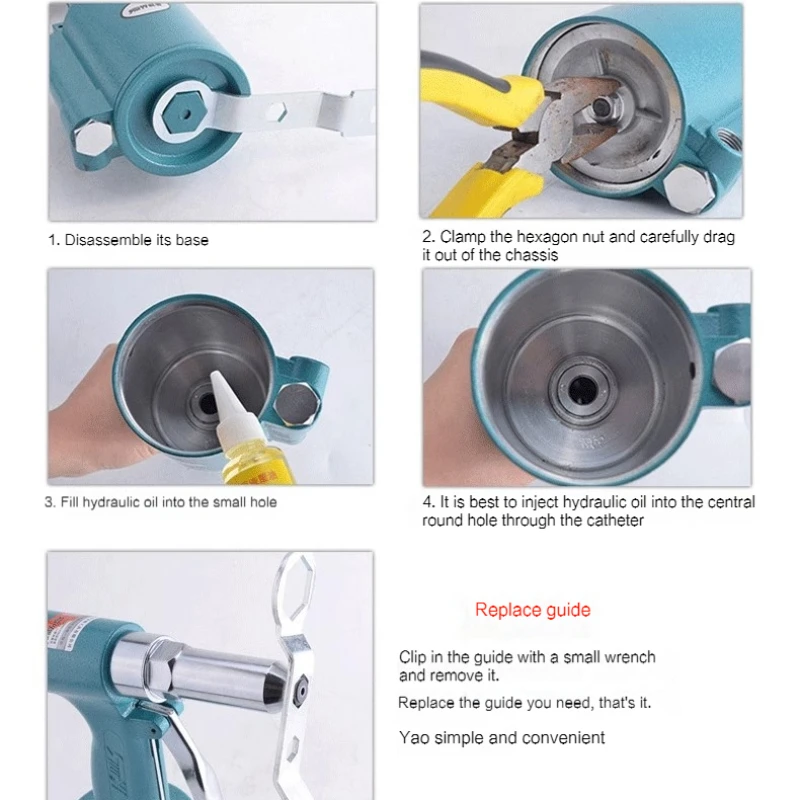 1. Disassemble its base

2. Clamp the hexagon nut and carefully drag it out of the chassis

3. Fill hydraulic oil into the small hole

4. It is best to inject hydraulic oil into the central round hole through the catheter

Replace guide

Clip in the guide with a small wrench and remove it.

Replace the guide you need, that's it.

Yao simple and convenient