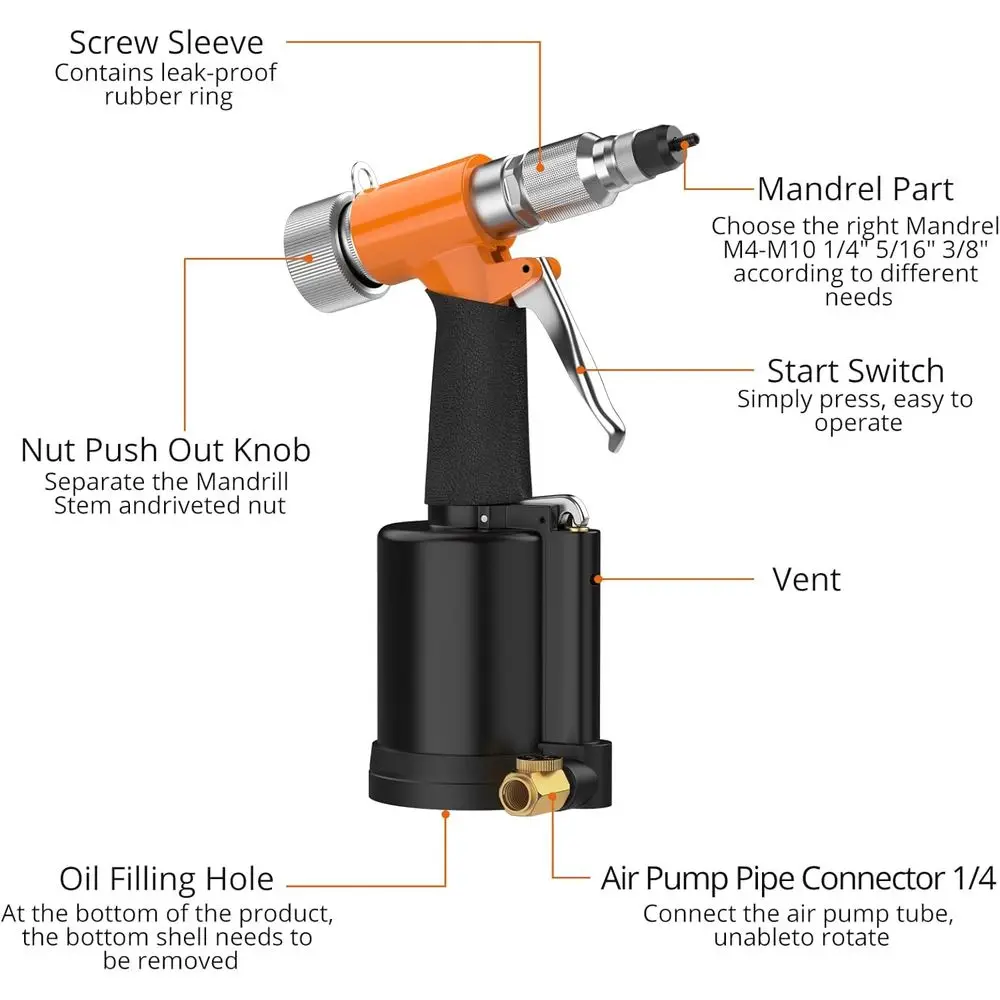 Screw Sleeve
Contains leak-proof rubber ring

Mandrel Part
Choose the right Mandrel M4-M10 1/4" 5/16" 3/8" according to different needs

Start Switch
Simply press, easy to operate

Nut Push Out Knob
Separate the Mandrill Stem andriveted nut

Vent

Oil Filling Hole
At the bottom of the product, the bottom shell needs to be removed

Air Pump Pipe Connector 1/4
Connect the air pump tube, unableto rotate